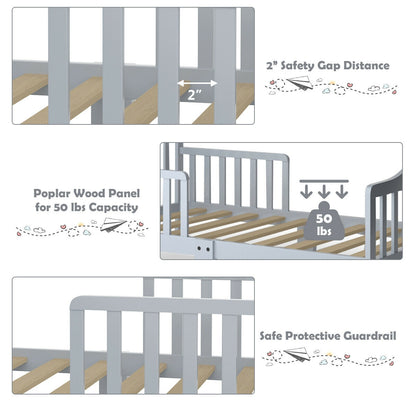 2"

2" Safety Gap Distance

Poplar Wood Panel for 50 lbs Capacity

50 lbs

Safe Protective Guardrail