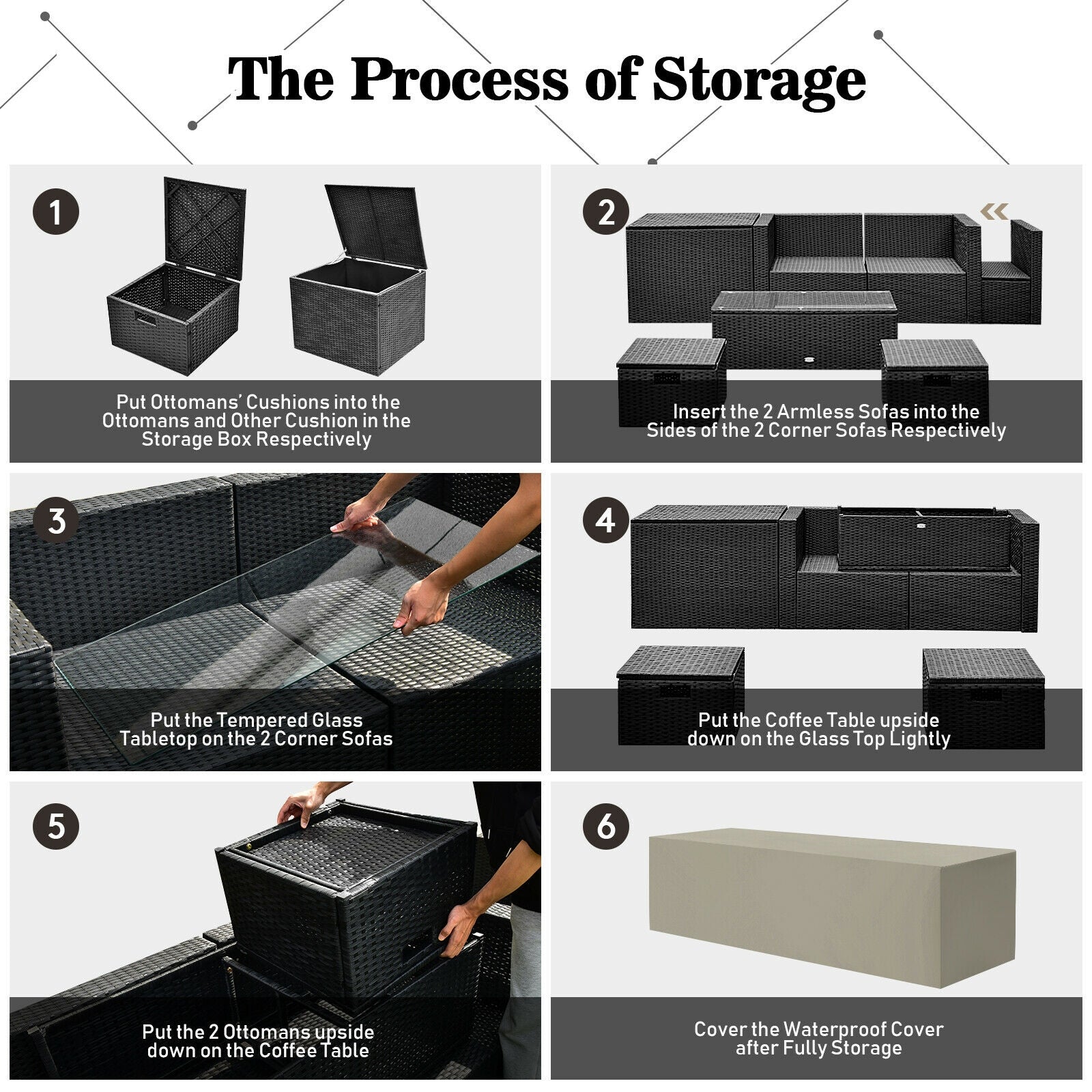 The Process of Storage

1

Put Ottomans' Cushions into the Ottomans and Other Cushion in the Storage Box Respectively

2

Insert the 2 Armless Sofas into the Sides of the 2 Corner Sofas Respectively

3

Put the Tempered Glass Tabletop on the 2 Corner Sofas

4

Put the Coffee Table upside down on the Glass Top Lightly

5

Put the 2 Ottomans upside down on the Coffee Table

6

Cover the Waterproof Cover after Fully Storage