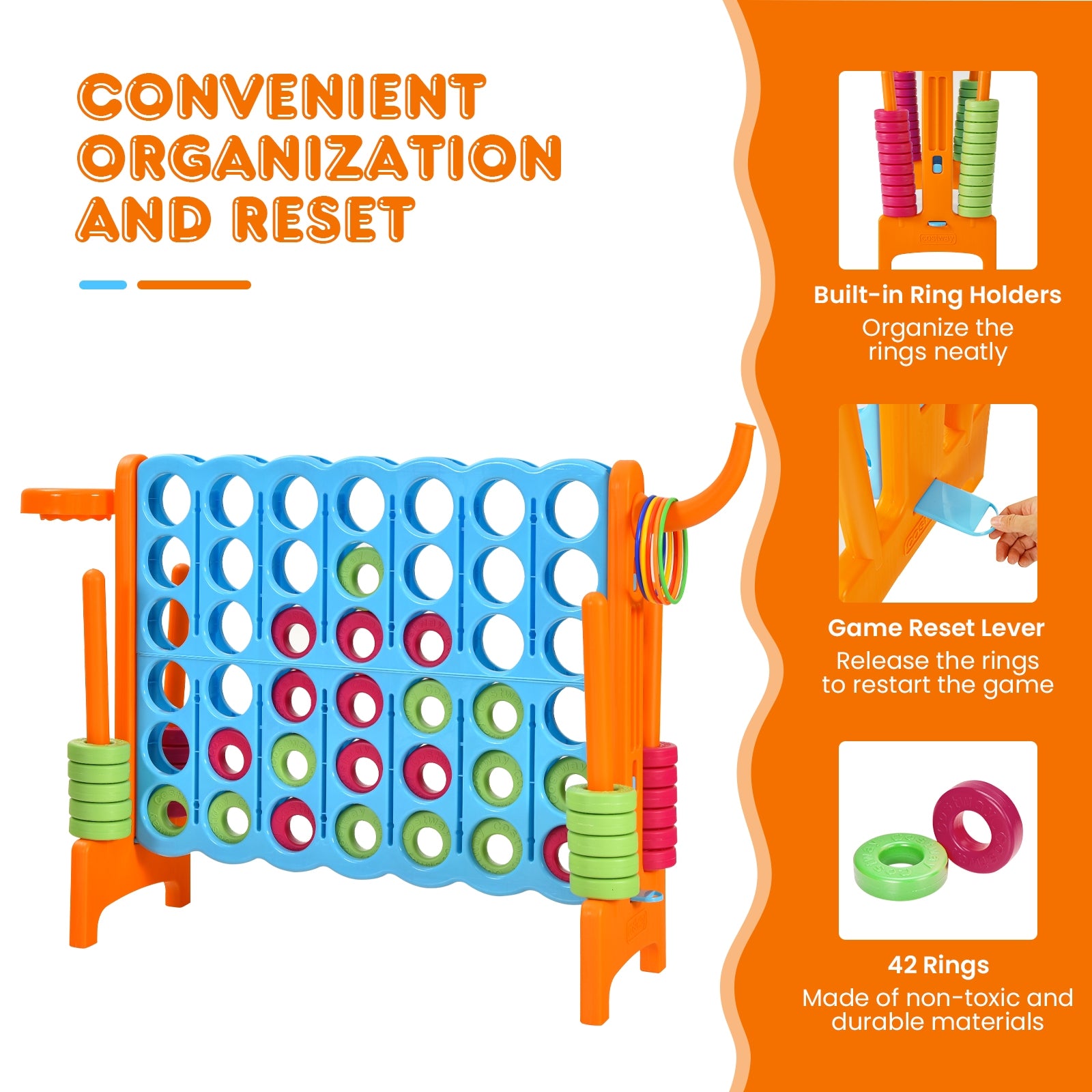 CONVENIENT ORGANIZATION AND RESET

Built-in Ring Holders
Organize the rings neatly

Game Reset Lever
Release the rings to restart the game

42 Rings
Made of non-toxic and durable materials