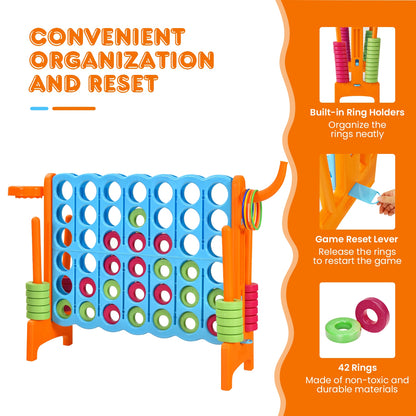 CONVENIENT ORGANIZATION AND RESET

Built-in Ring Holders
Organize the rings neatly

Game Reset Lever
Release the rings to restart the game

42 Rings
Made of non-toxic and durable materials