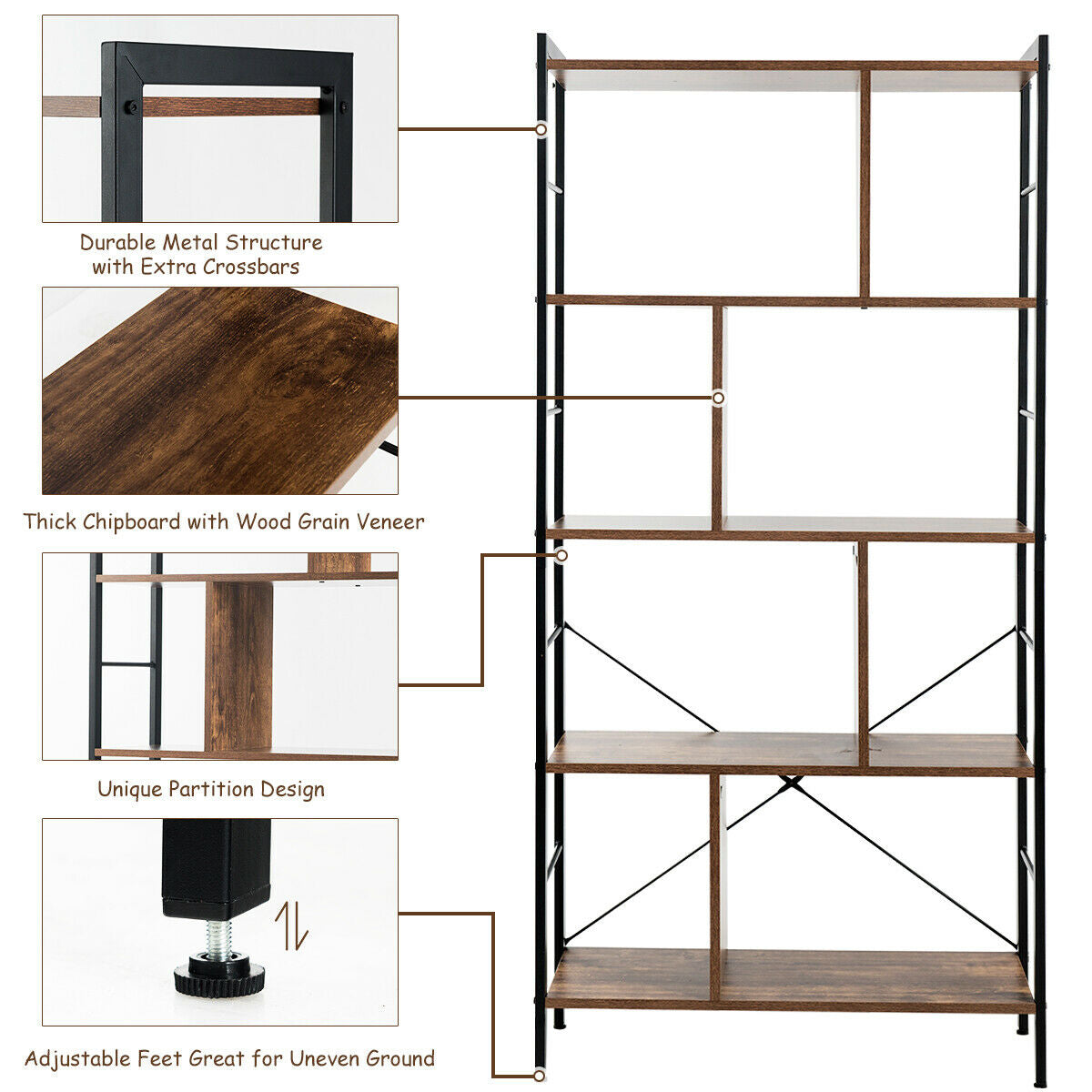 Durable Metal Structure with Extra Crossbars

Thick Chipboard with Wood Grain Veneer

Unique Partition Design

Adjustable Feet Great for Uneven Ground