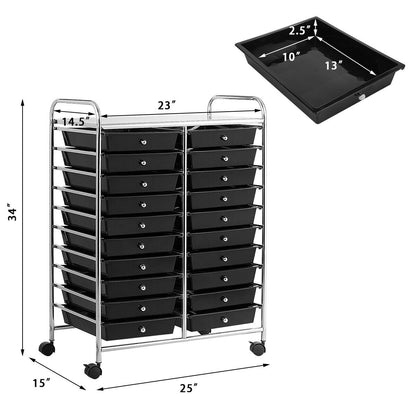 2.5″
10″
13″
23″
14.5″
34″
15″
25″