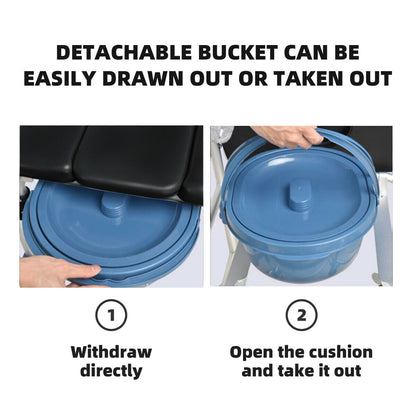 DETACHABLE BUCKET CAN BE EASILY DRAWN OUT OR TAKEN OUT

1

Withdraw directly

2

Open the cushion and take it out