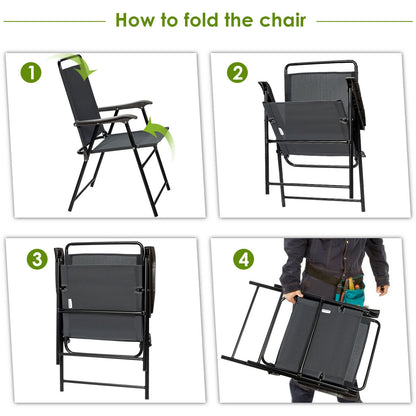 How to fold the chair

1

2

3

4