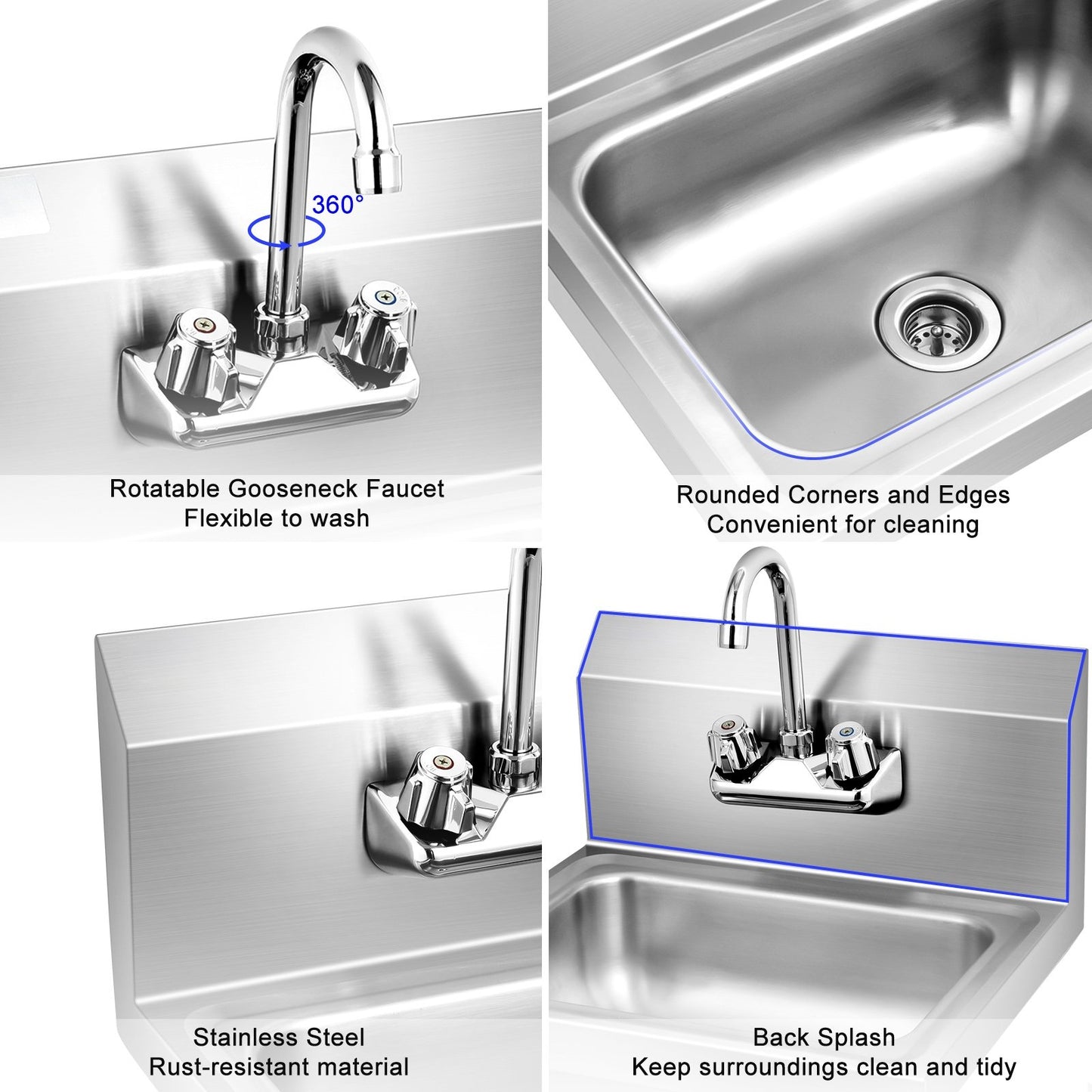 360°

Rotatable Gooseneck Faucet
Flexible to wash

Rounded Corners and Edges
Convenient for cleaning

Stainless Steel
Rust-resistant material

Back Splash
Keep surroundings clean and tidy