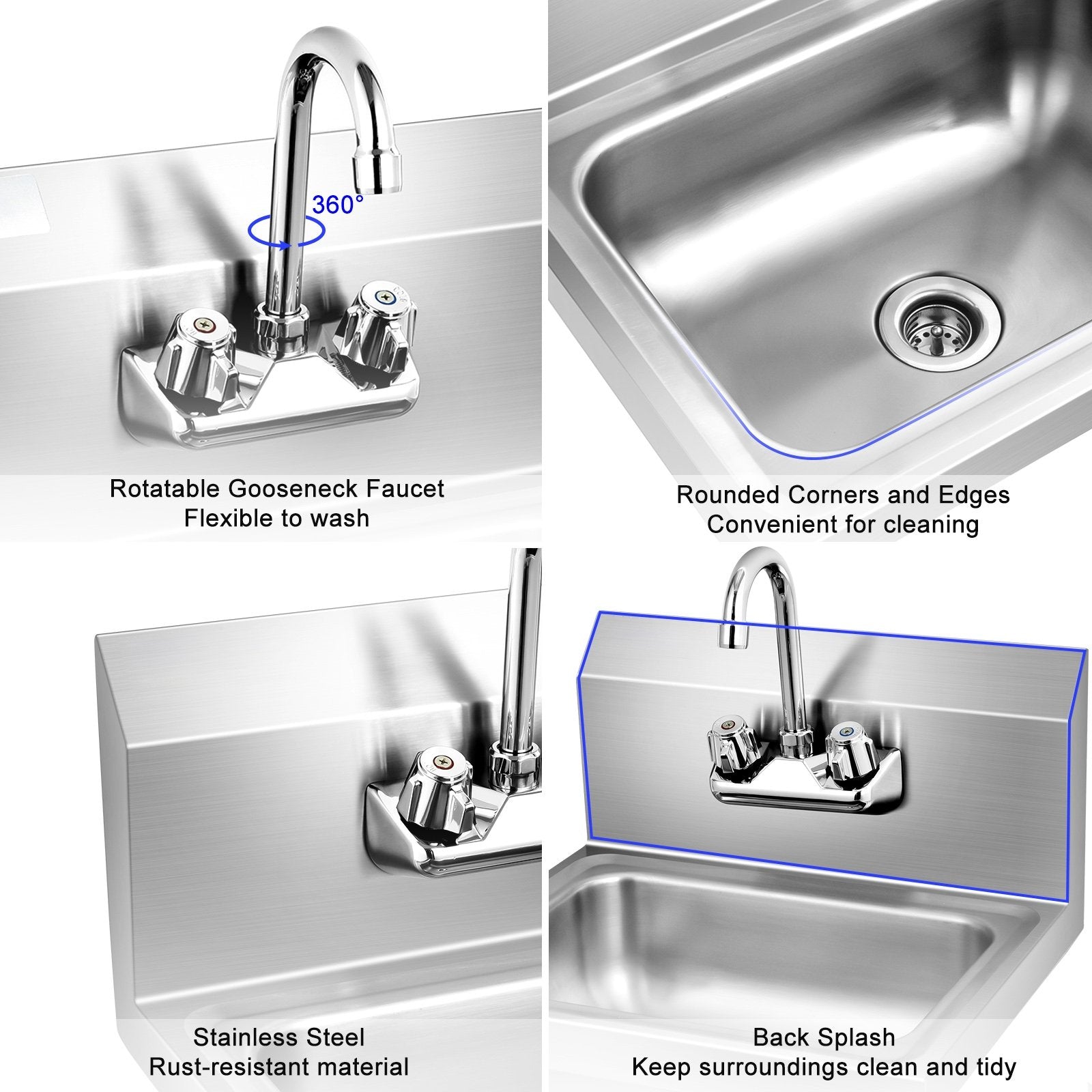 360°

Rotatable Gooseneck Faucet
Flexible to wash

Rounded Corners and Edges
Convenient for cleaning

Stainless Steel
Rust-resistant material

Back Splash
Keep surroundings clean and tidy