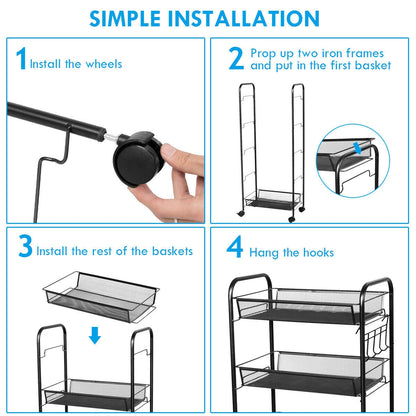 SIMPLE INSTALLATION

1 Install the wheels

2 Prop up two iron frames and put in the first basket

3 Install the rest of the baskets

4 Hang the hooks