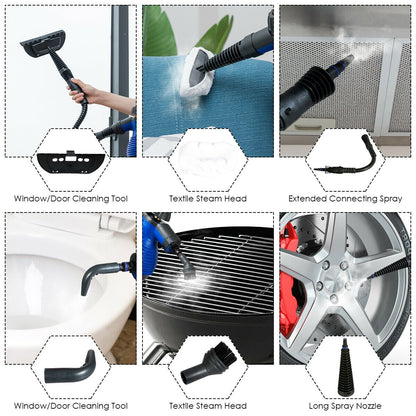 Window/Door Cleaning Tool

Textile Steam Head

Extended Connecting Spray

Window/Door Cleaning Tool

Textile Steam Head

Long Spray Nozzle