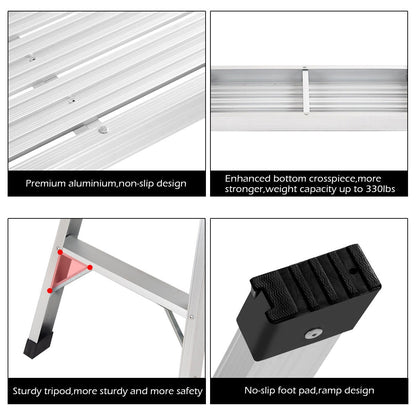 Premium aluminium,non-slip design

Enhanced bottom crosspiece,more stronger,weight capacity up to 330lbs

Sturdy tripod,more sturdy and more safety

No-slip foot pad,ramp design