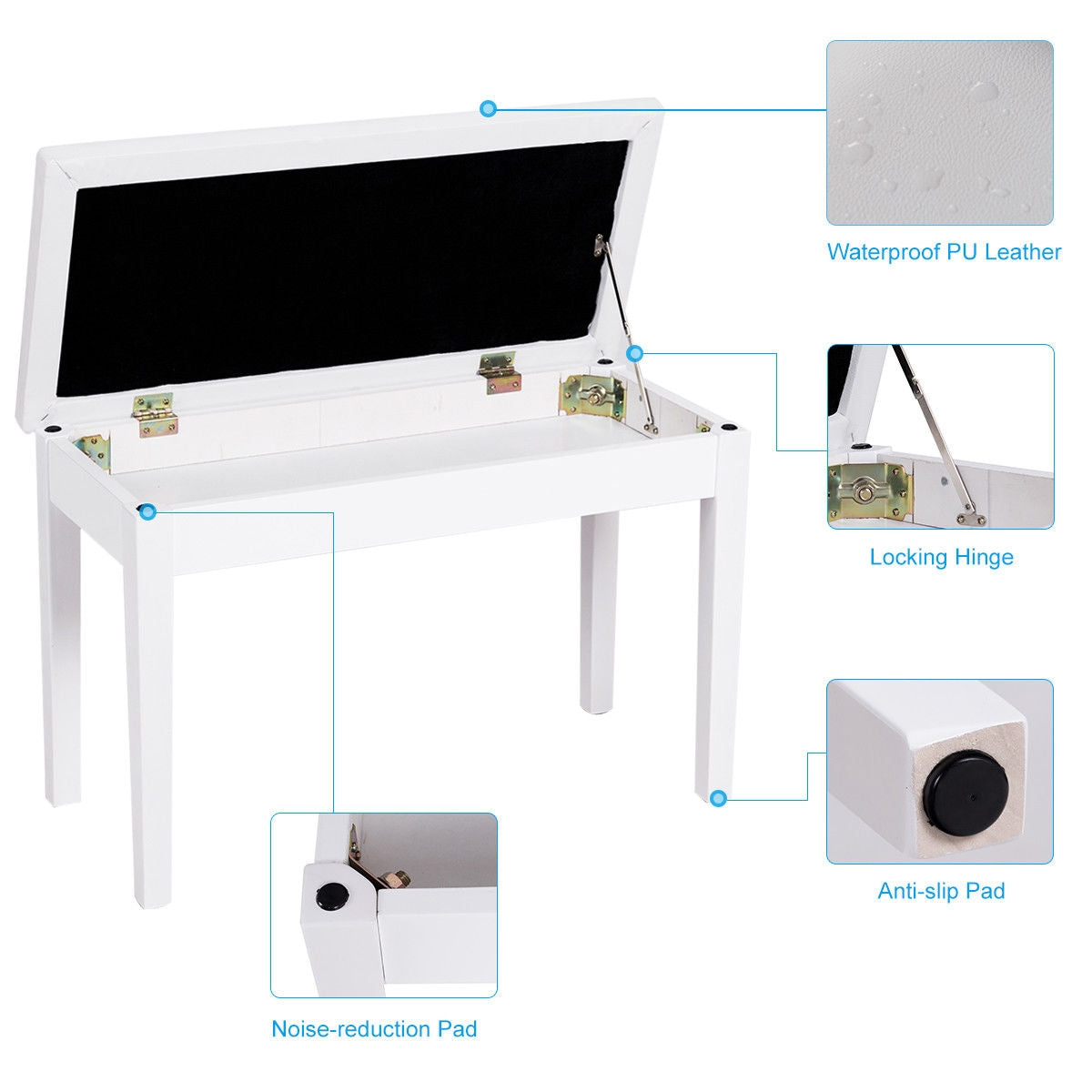 Waterproof PU Leather

Locking Hinge

Anti-slip Pad

Noise-reduction Pad