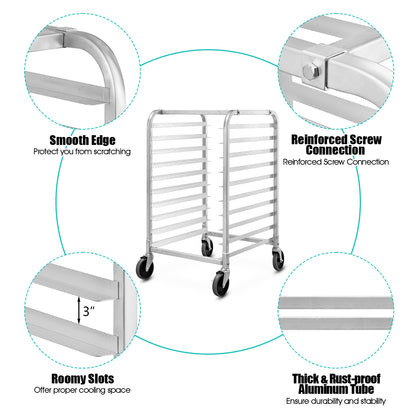 Smooth Edge
Protect you from scratching

Reinforced Screw Connection
Reinforced Screw Connection

3"

Roomy Slots
Offer proper cooling space

Thick & Rust-proof Aluminum Tube
Ensure durability and stability