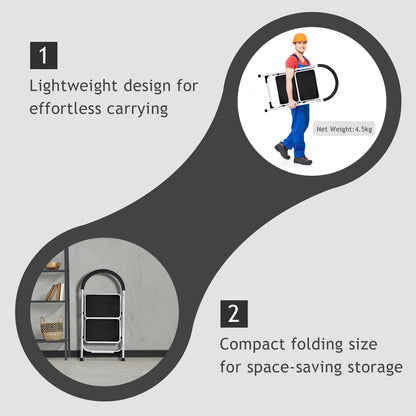 1

Lightweight design for effortless carrying

Net Weight:4.5kg

2

Compact folding size for space-saving storage