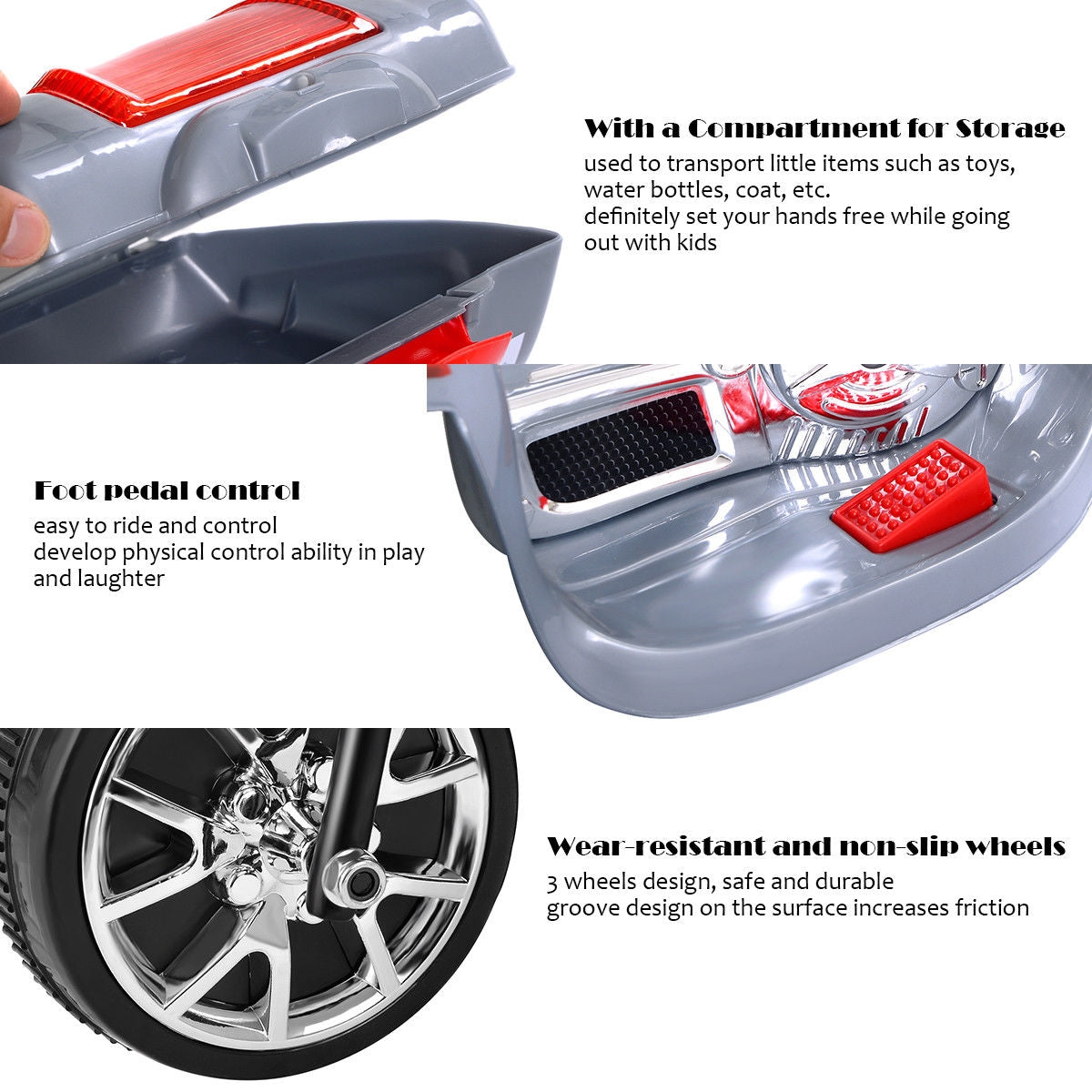 With a Compartment for Storage
used to transport little items such as toys, water bottles, coat, etc.
definitely set your hands free while going out with kids

Foot pedal control
easy to ride and control
develop physical control ability in play and laughter

Wear-resistant and non-slip wheels
3 wheels design, safe and durable
groove design on the surface increases friction