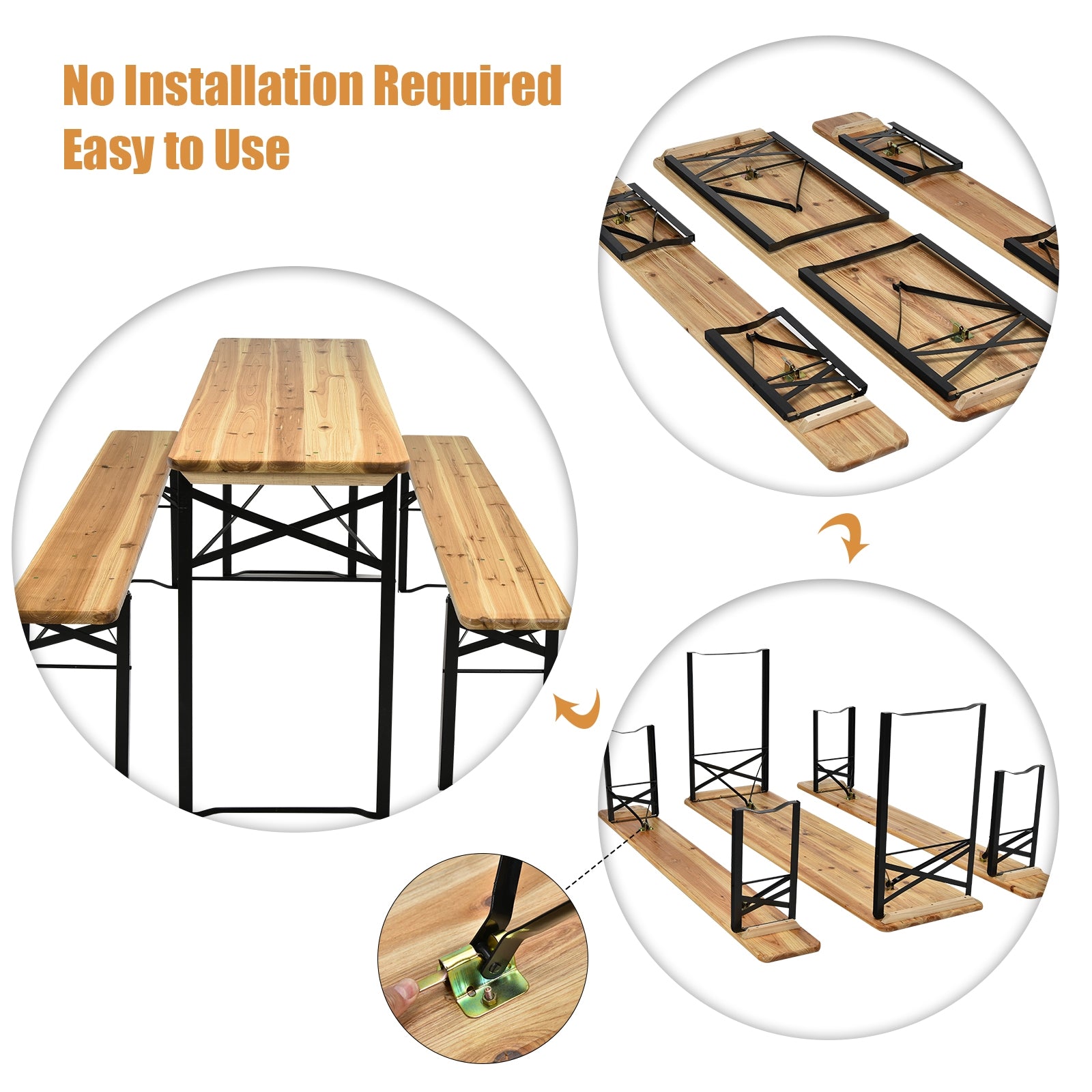 No Installation Required
Easy to Use