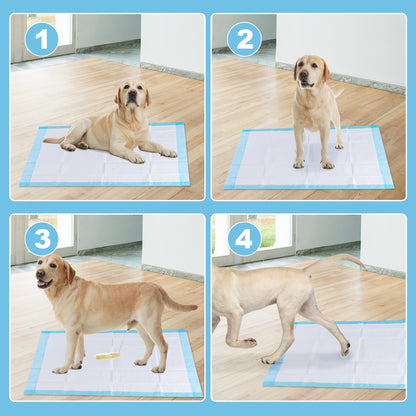 1

2

3

4