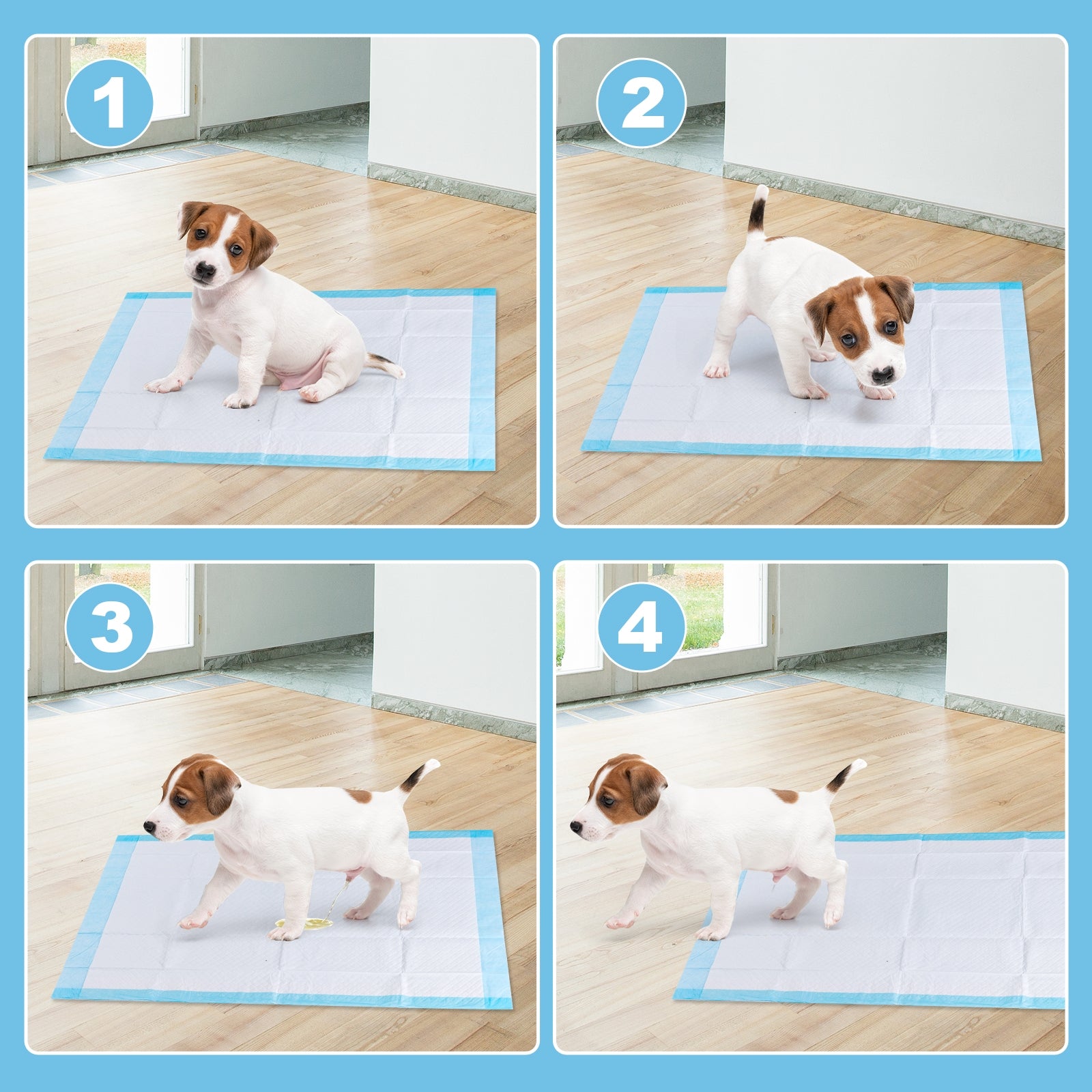 1

2

3

4