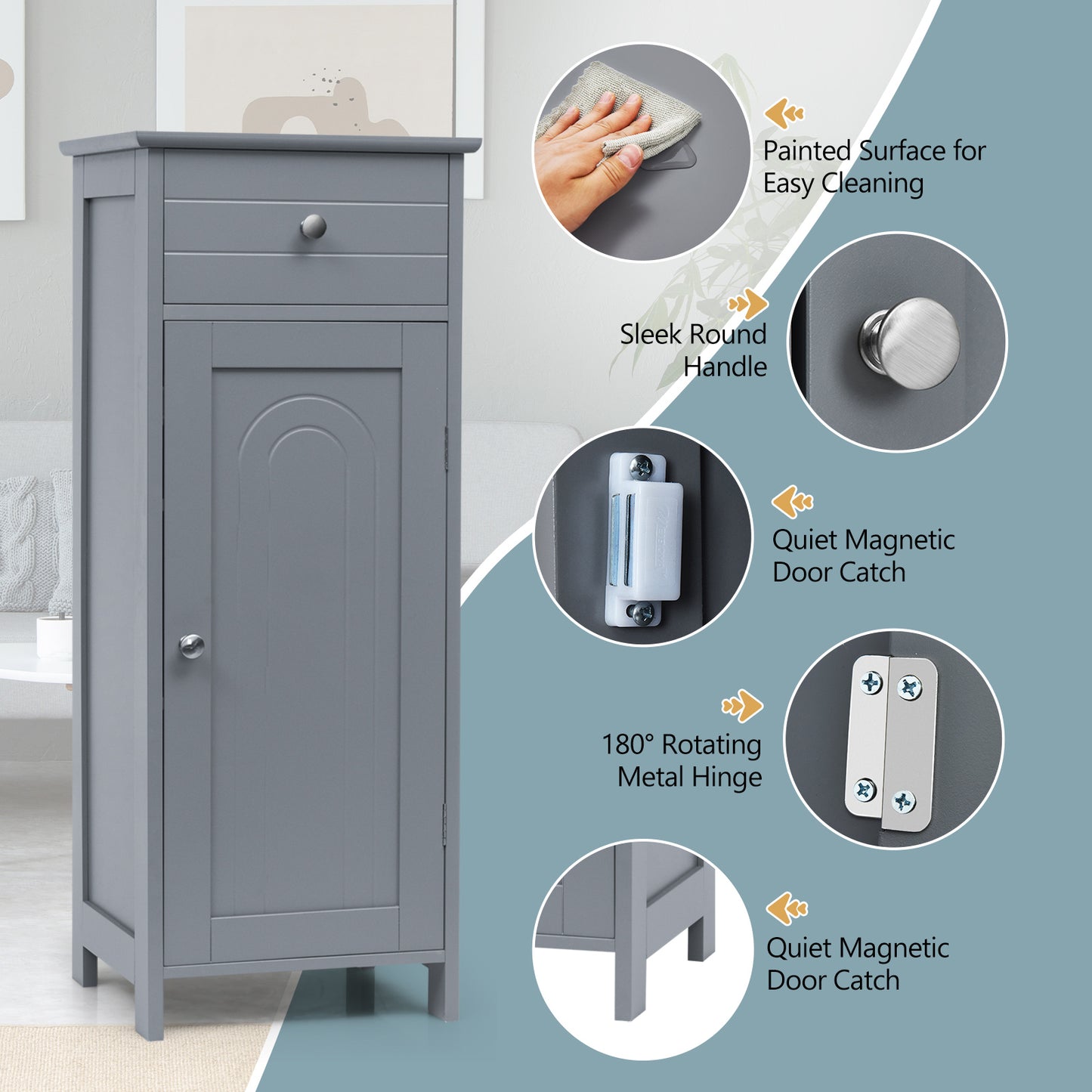 Painted Surface for Easy Cleaning

Sleek Round Handle

Quiet Magnetic Door Catch

180° Rotating Metal Hinge

Quiet Magnetic Door Catch