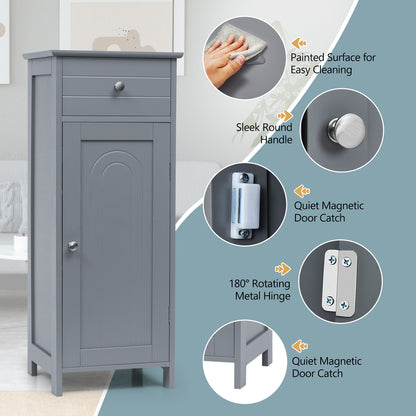 Painted Surface for Easy Cleaning

Sleek Round Handle

Quiet Magnetic Door Catch

180° Rotating Metal Hinge

Quiet Magnetic Door Catch