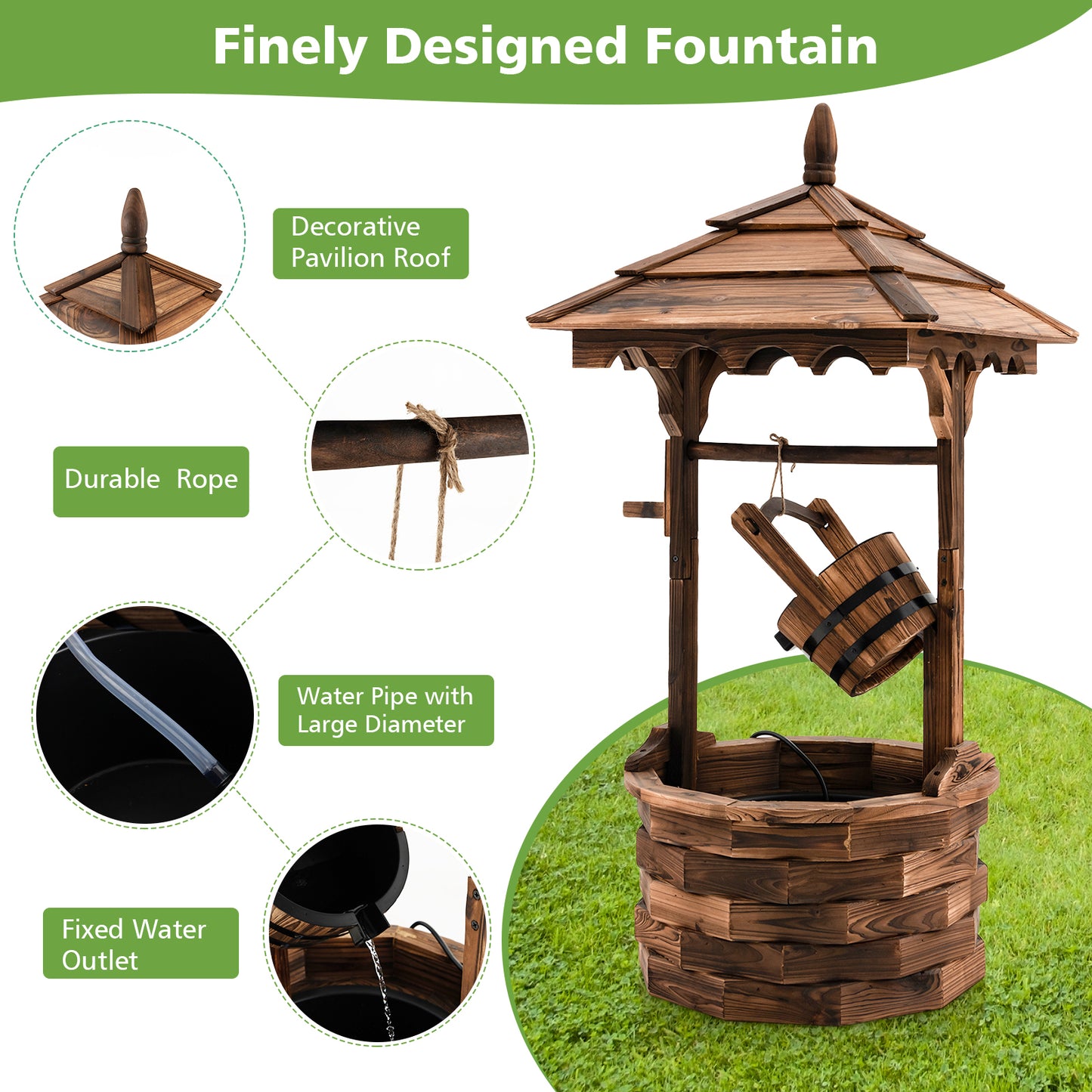 Finely Designed Fountain

Decorative Pavilion Roof

Durable Rope

Water Pipe with Large Diameter

Fixed Water Outlet