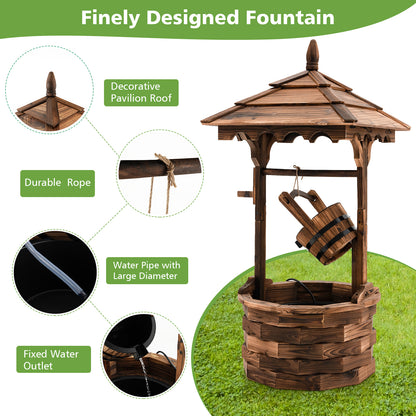 Finely Designed Fountain

Decorative Pavilion Roof

Durable Rope

Water Pipe with Large Diameter

Fixed Water Outlet