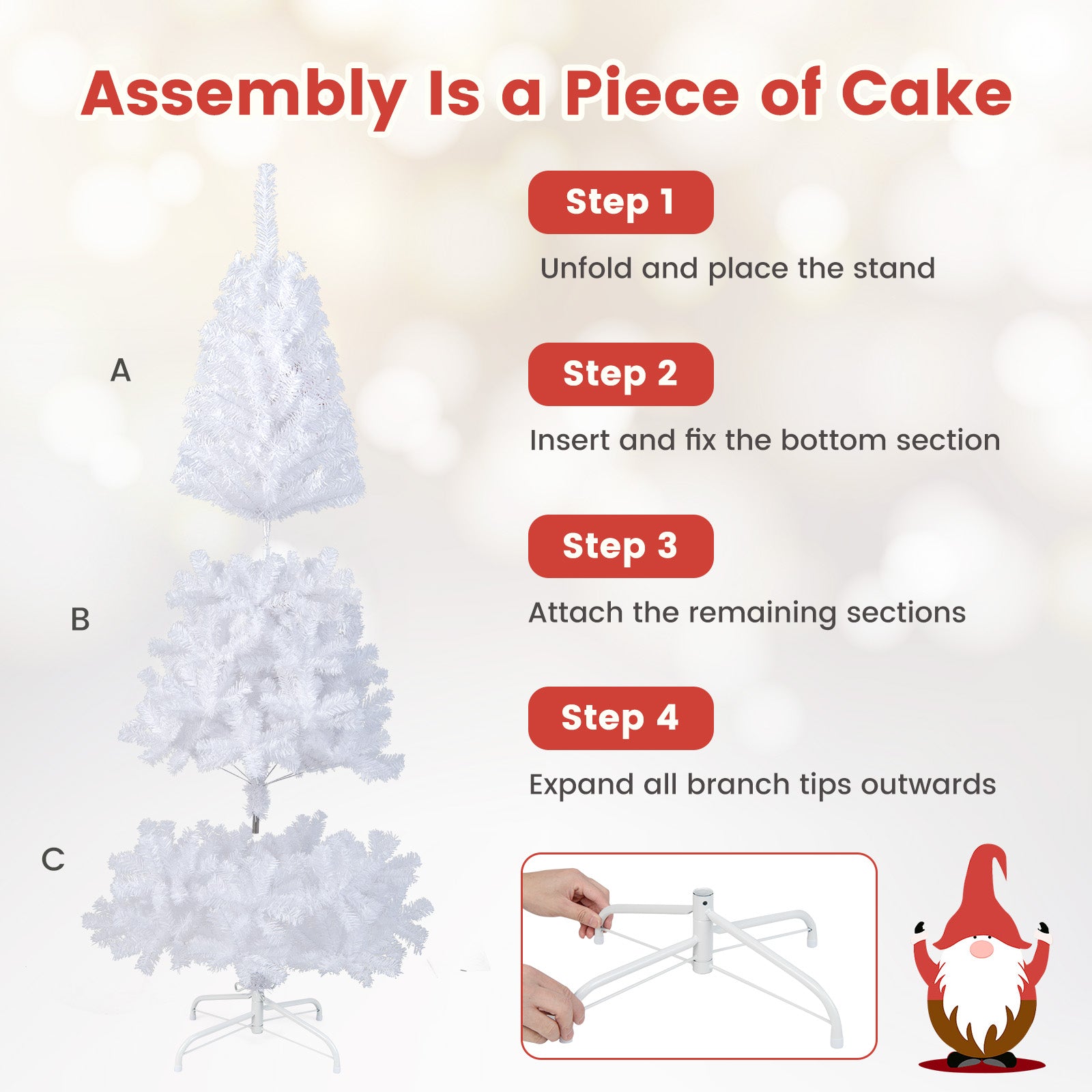 Assembly Is a Piece of Cake

A

B

C

Step 1

Unfold and place the stand

Step 2

Insert and fix the bottom section

Step 3

Attach the remaining sections

Step 4

Expand all branch tips outwards