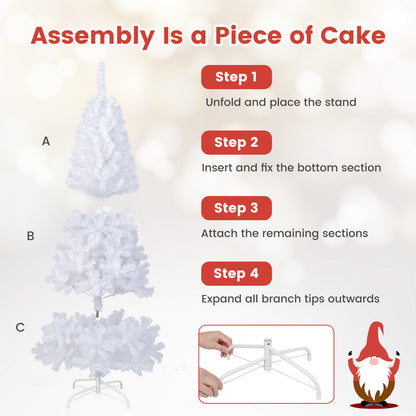 Assembly Is a Piece of Cake

A

B

C

Step 1

Unfold and place the stand

Step 2

Insert and fix the bottom section

Step 3

Attach the remaining sections

Step 4

Expand all branch tips outwards