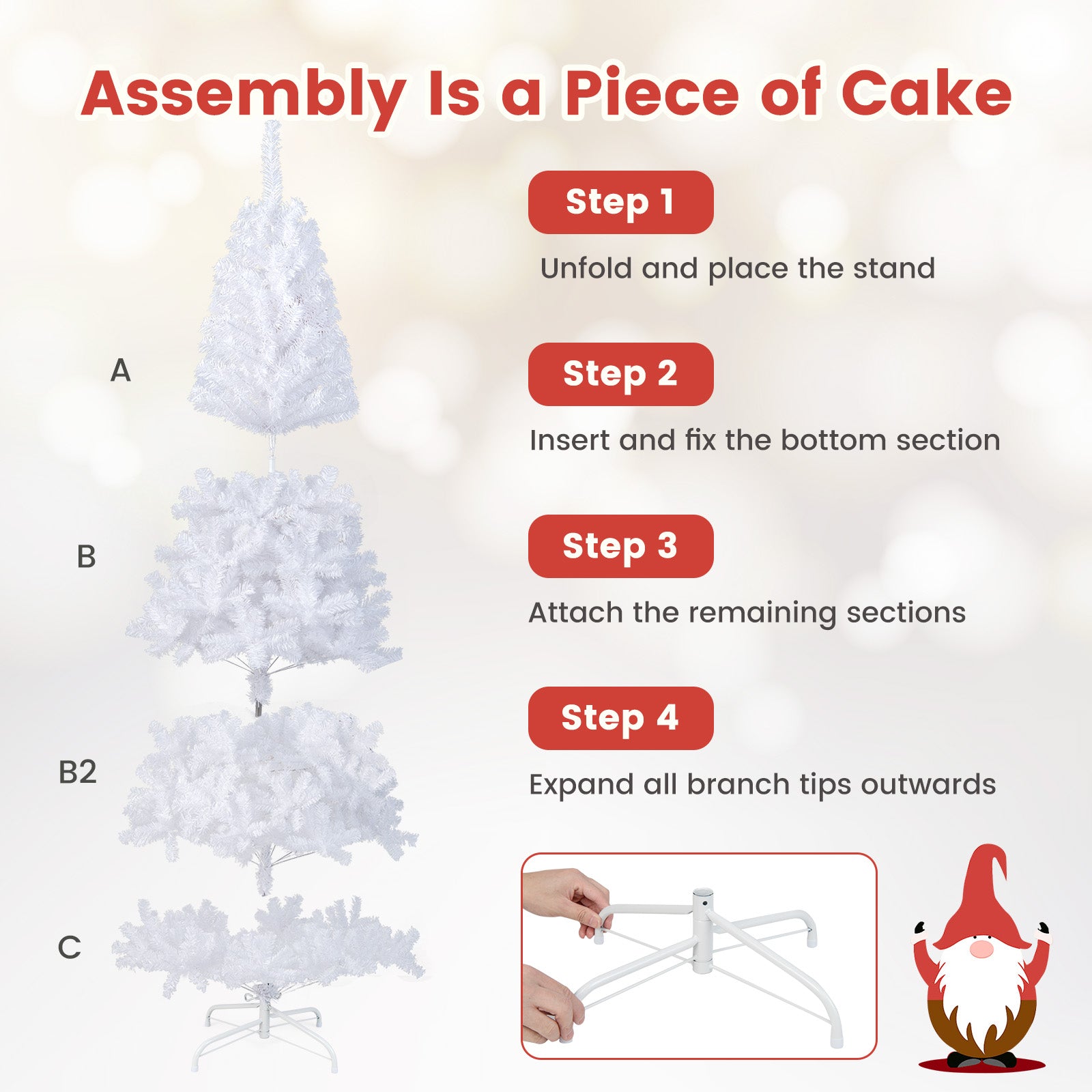 Assembly Is a Piece of Cake

A

B

B2

C

Step 1

Unfold and place the stand

Step 2

Insert and fix the bottom section

Step 3

Attach the remaining sections

Step 4

Expand all branch tips outwards