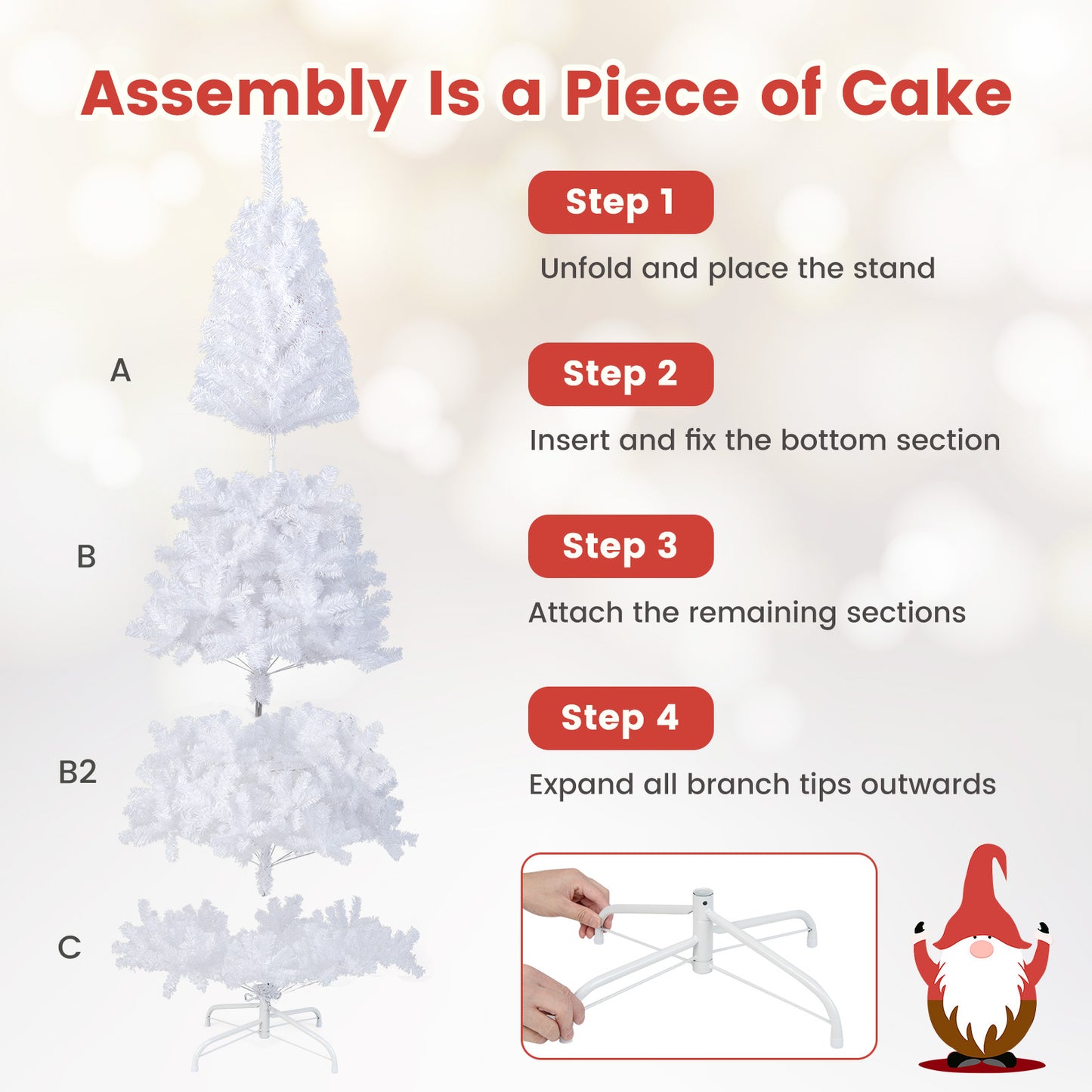 Assembly Is a Piece of Cake

A

B

B2

C

Step 1

Unfold and place the stand

Step 2

Insert and fix the bottom section

Step 3

Attach the remaining sections

Step 4

Expand all branch tips outwards