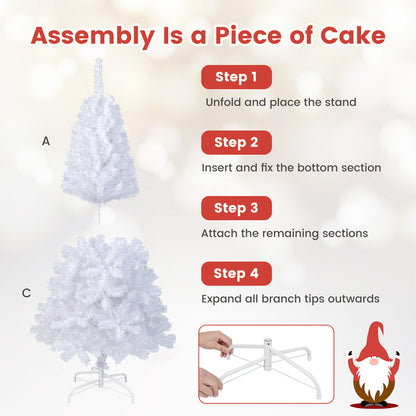 Assembly Is a Piece of Cake

A

C

Step 1

Unfold and place the stand

Step 2

Insert and fix the bottom section

Step 3

Attach the remaining sections

Step 4

Expand all branch tips outwards