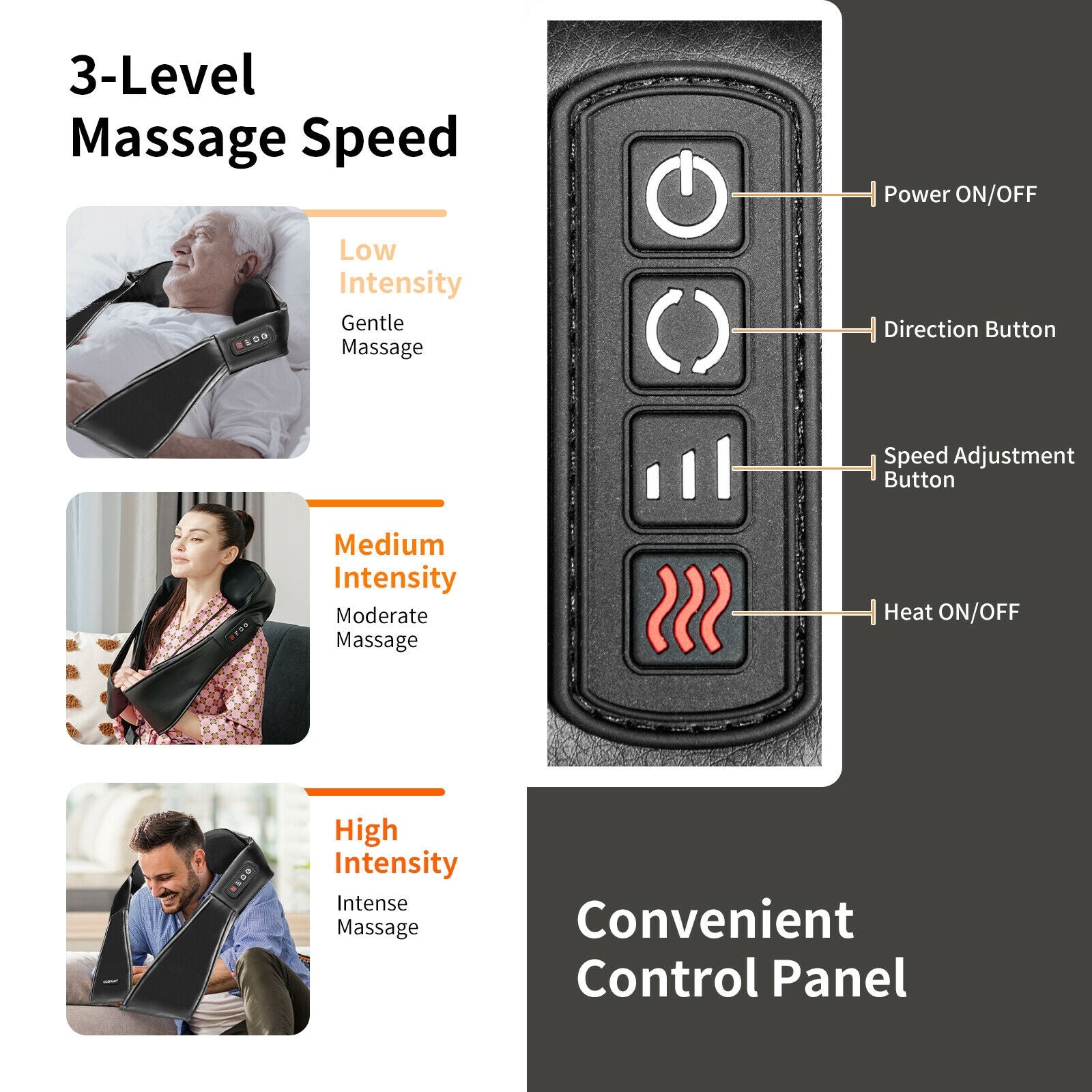 3-Level
Massage Speed

Low Intensity
Gentle Massage

Medium Intensity
Moderate Massage

High Intensity
Intense Massage

COSTWAY

Power ON/OFF

Direction Button

Speed Adjustment Button

Heat ON/OFF

Convenient
Control Panel