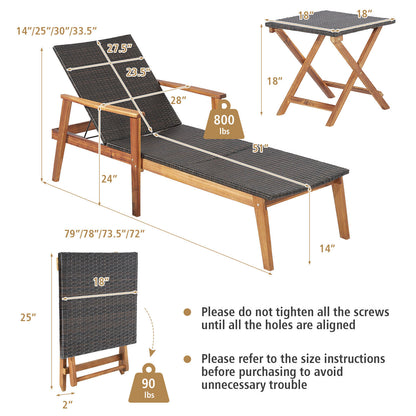 14"/25"/30"/33.5"

27.5"

23.5"

28"

800 lbs

51"

24"

79"/78"/73.5"/72"

14"

18"

18"

18"

18"

25"

2"

90 lbs

Please do not tighten all the screws until all the holes are aligned

Please refer to the size instructions before purchasing to avoid unnecessary trouble