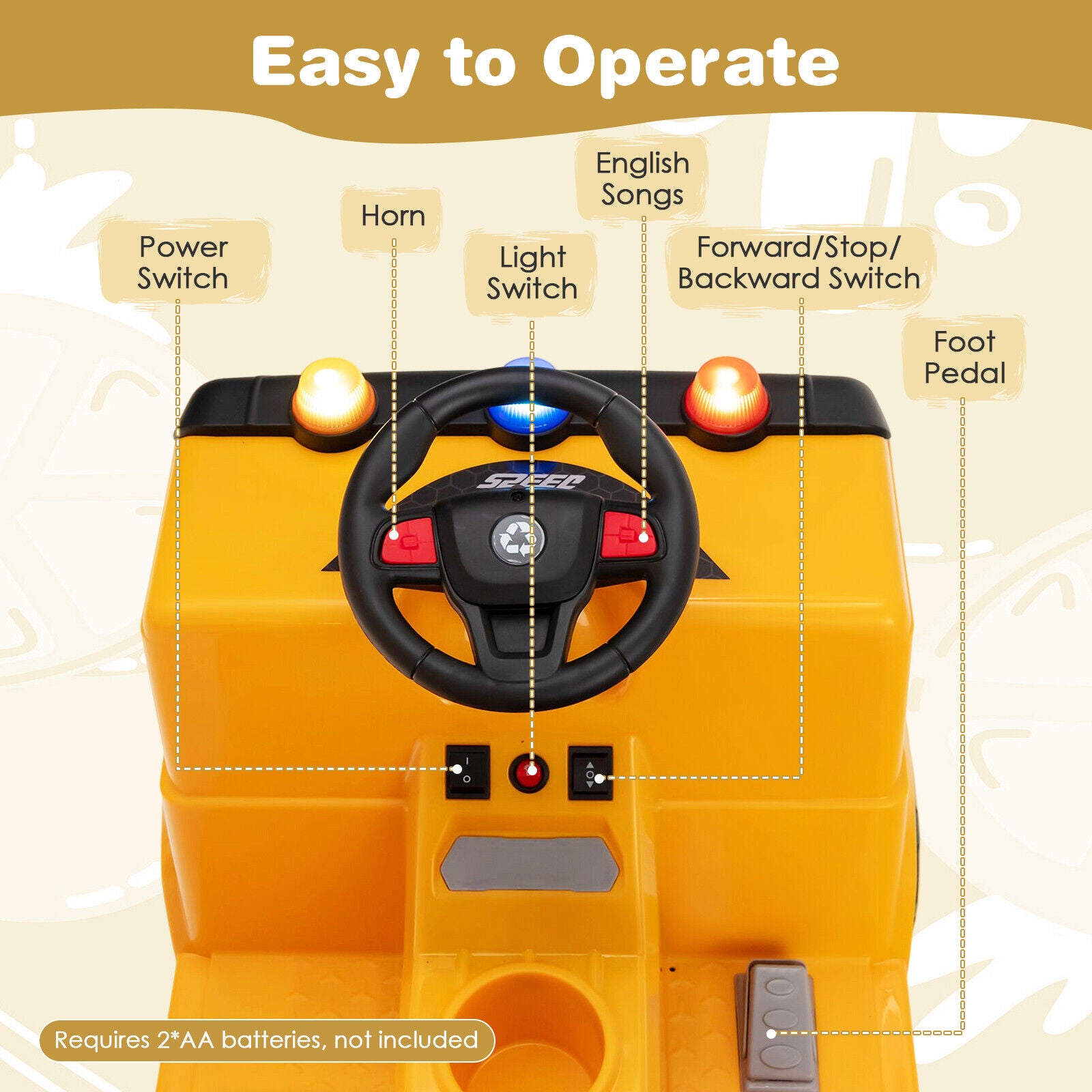 Easy to Operate

Power Switch

Horn

Light Switch

English Songs

Forward/Stop/ Backward Switch

Foot Pedal

SPEED

Requires 2*AA batteries, not included