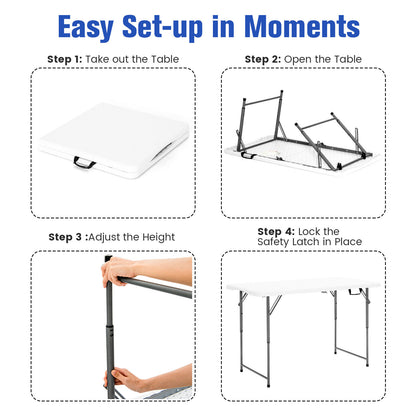 Easy Set-up in Moments

Step 1: Take out the Table

Step 2: Open the Table

Step 3 :Adjust the Height

Step 4: Lock the Safety Latch in Place