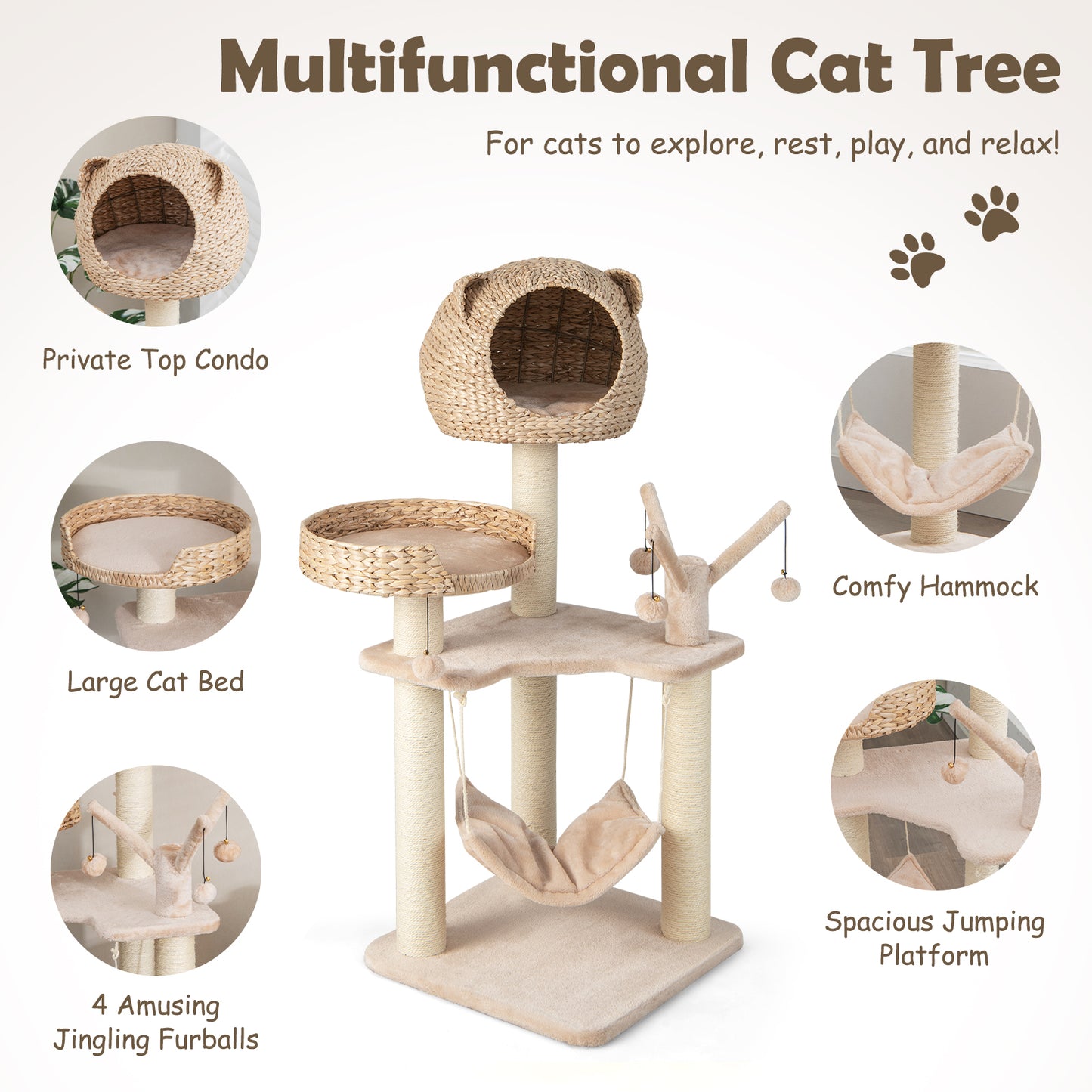 Multifunctional Cat Tree

For cats to explore, rest, play, and relax!

Private Top Condo

Large Cat Bed

4 Amusing Jingling Furballs

Comfy Hammock

Spacious Jumping Platform