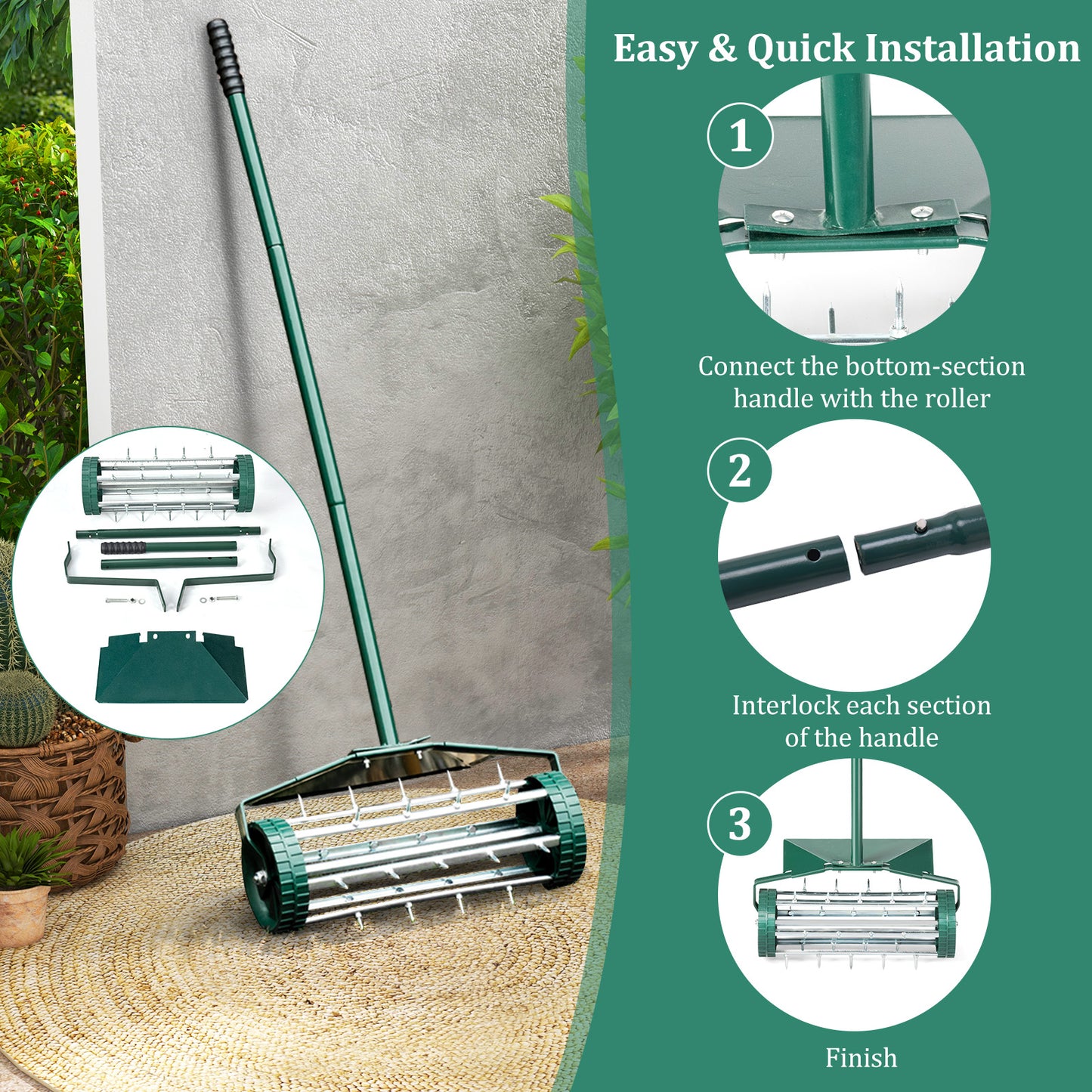 Easy & Quick Installation

1

Connect the bottom-section handle with the roller

2

Interlock each section of the handle

3

Finish