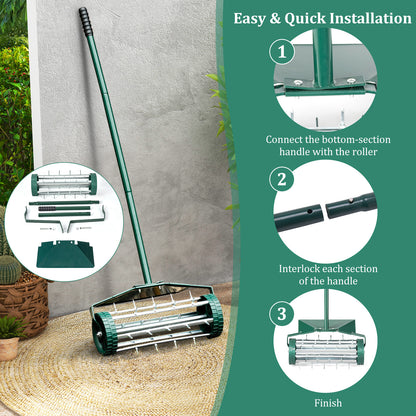 Easy & Quick Installation

1

Connect the bottom-section handle with the roller

2

Interlock each section of the handle

3

Finish