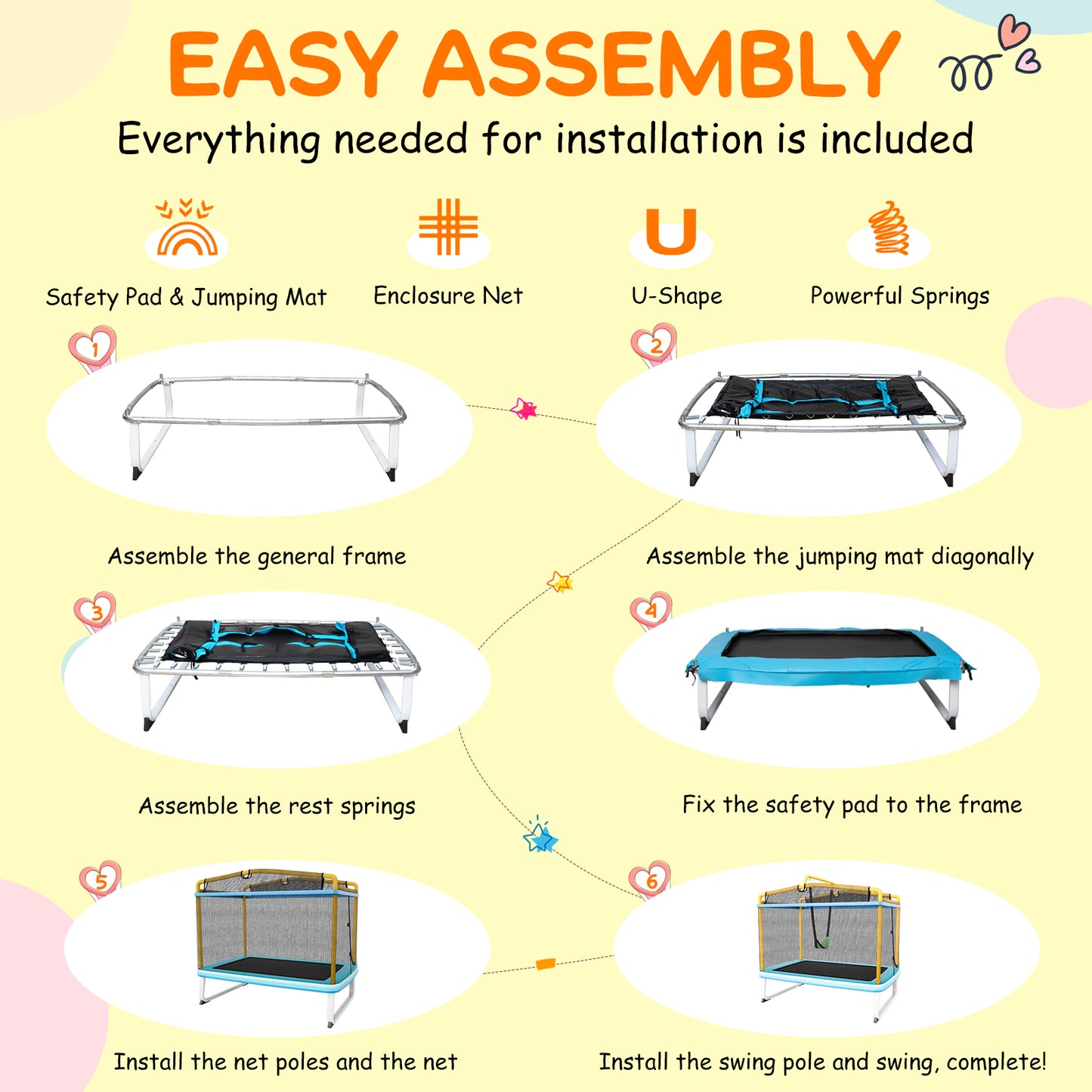 EASY ASSEMBLY

Everything needed for installation is included

Safety Pad & Jumping Mat

Enclosure Net

U-Shape

Powerful Springs

1

Assemble the general frame

2

Assemble the jumping mat diagonally

3

Assemble the rest springs

4

Fix the safety pad to the frame

5

Install the net poles and the net

6

Install the swing pole and swing, complete!