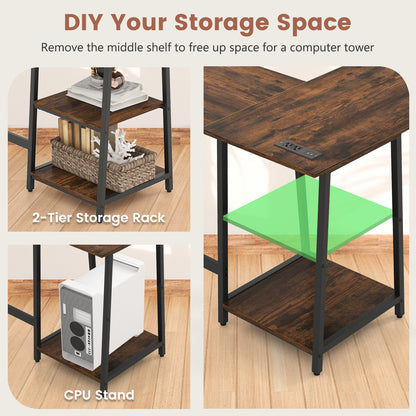 DIY Your Storage Space

Remove the middle shelf to free up space for a computer tower

2-Tier Storage Rack

CPU Stand