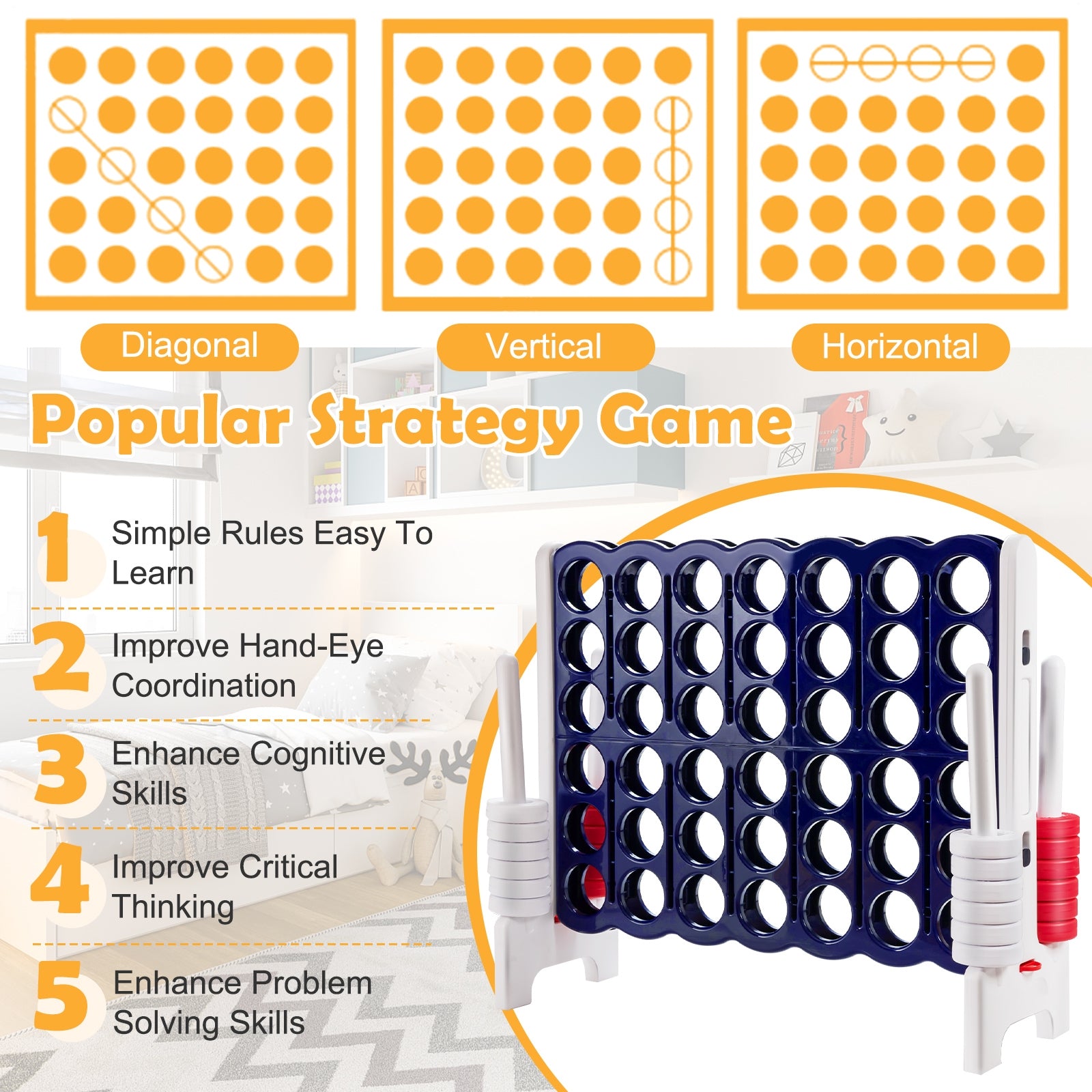 Diagonal

Vertical

Horizontal

Popular Strategy Game

1 Simple Rules Easy To Learn

2 Improve Hand-Eye Coordination

3 Enhance Cognitive Skills

4 Improve Critical Thinking

5 Enhance Problem Solving Skills