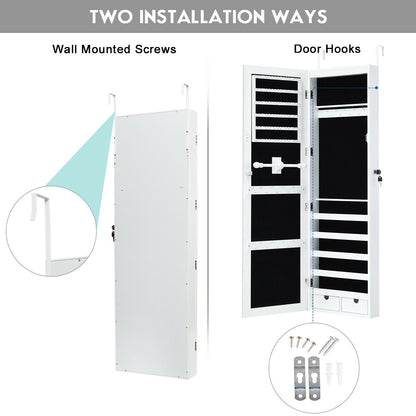 TWO INSTALLATION WAYS

Wall Mounted Screws

Door Hooks