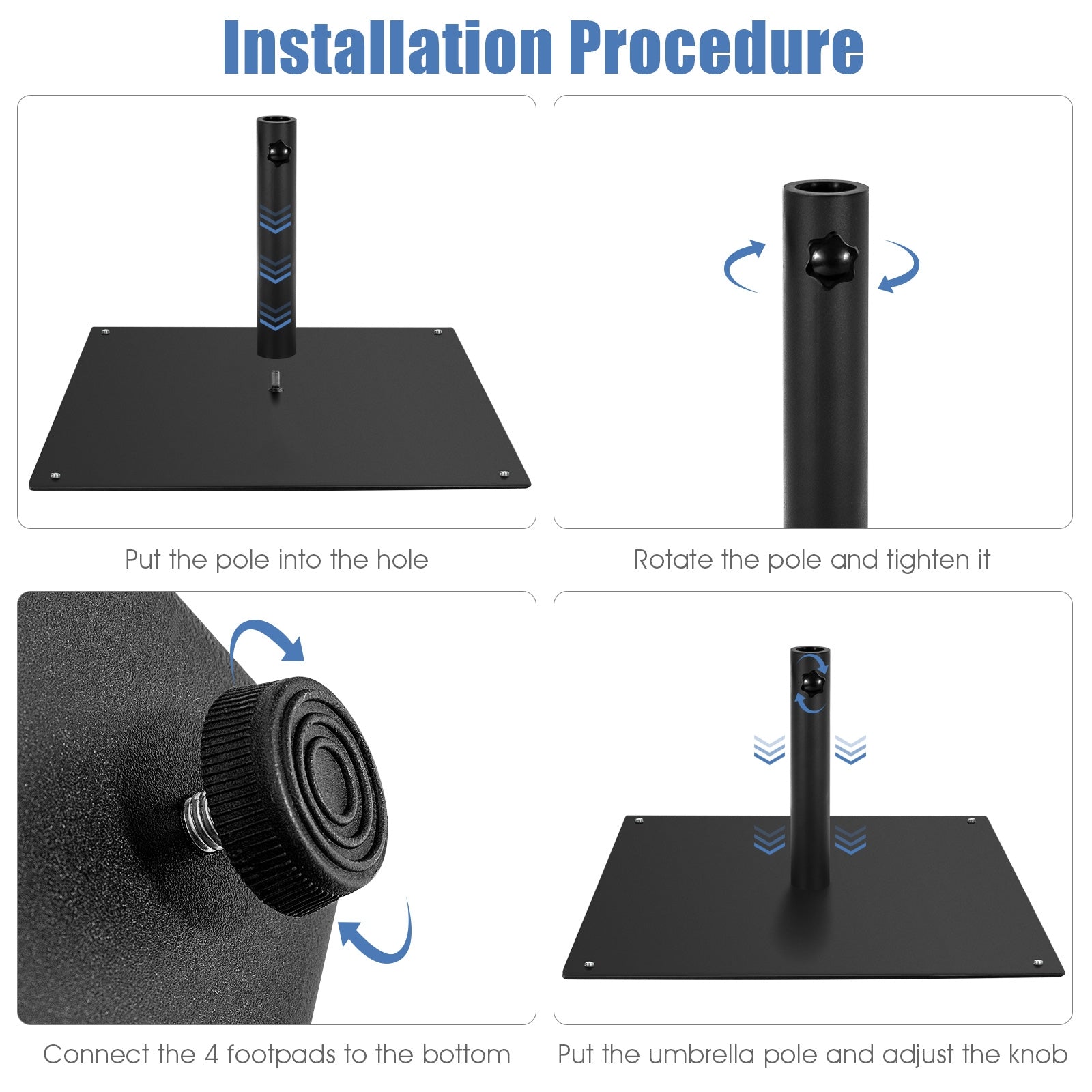 Installation Procedure

Put the pole into the hole

Rotate the pole and tighten it

Connect the 4 footpads to the bottom

Put the umbrella pole and adjust the knob