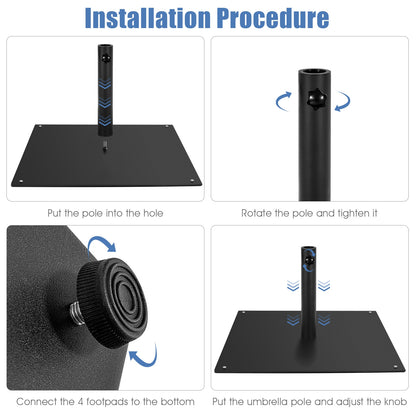 Installation Procedure

Put the pole into the hole

Rotate the pole and tighten it

Connect the 4 footpads to the bottom

Put the umbrella pole and adjust the knob