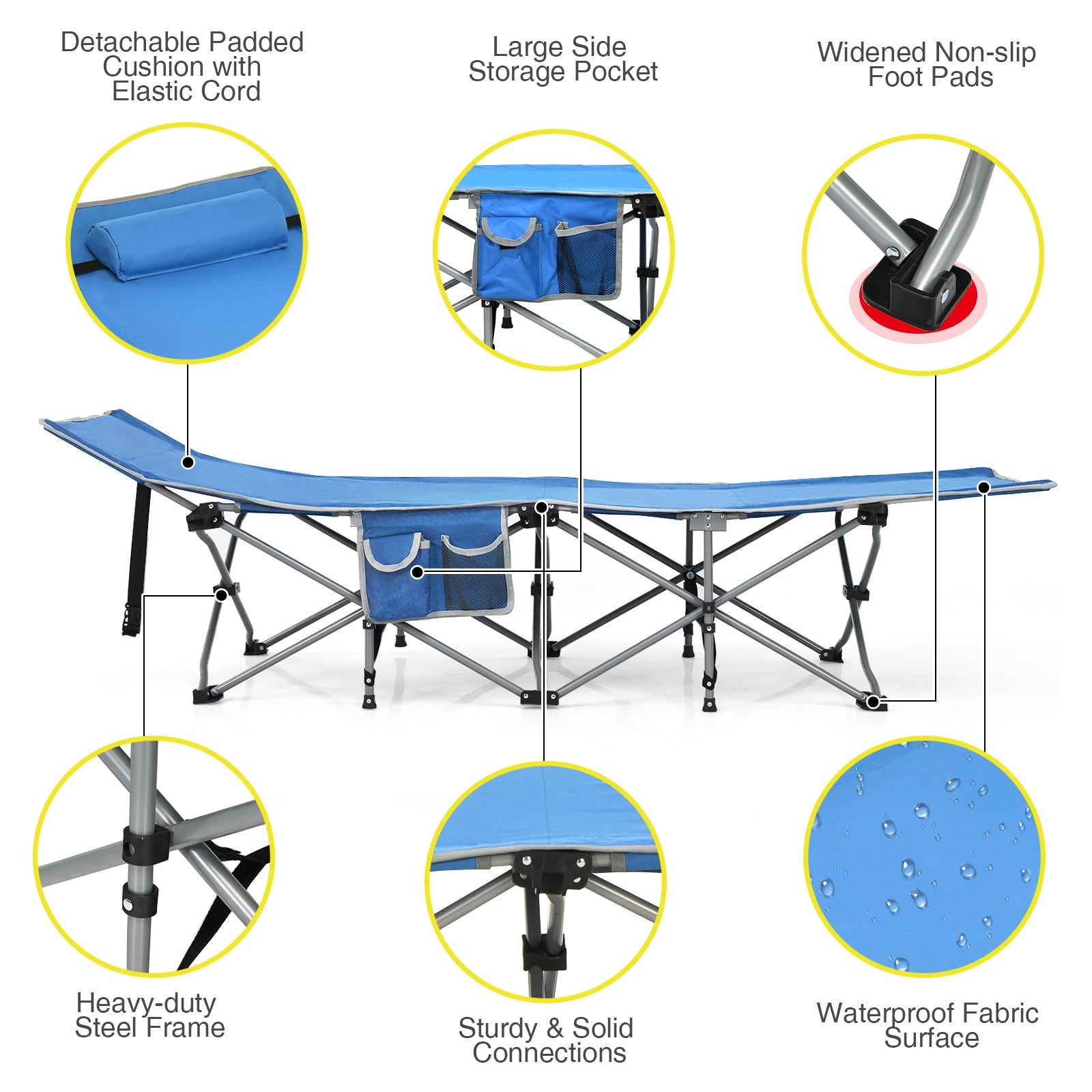 Detachable Padded Cushion with Elastic Cord

Large Side Storage Pocket

Widened Non-slip Foot Pads

Heavy-duty Steel Frame

Sturdy & Solid Connections

Waterproof Fabric Surface