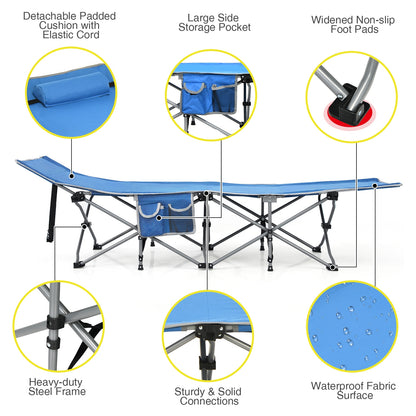 Detachable Padded Cushion with Elastic Cord

Large Side Storage Pocket

Widened Non-slip Foot Pads

Heavy-duty Steel Frame

Sturdy & Solid Connections

Waterproof Fabric Surface