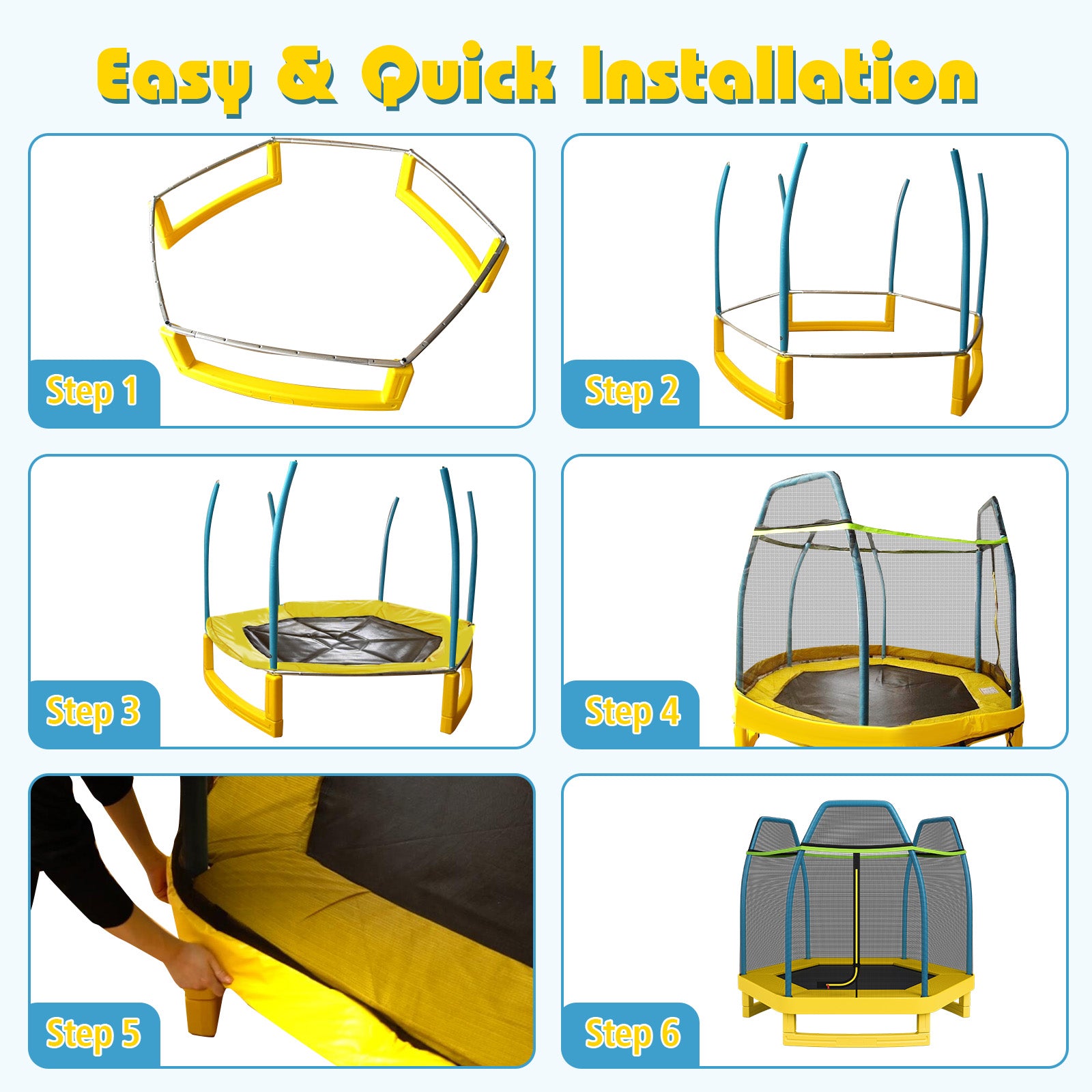 Easy & Quick Installation

Step 1

Step 2

Step 3

Step 4

Step 5

Step 6