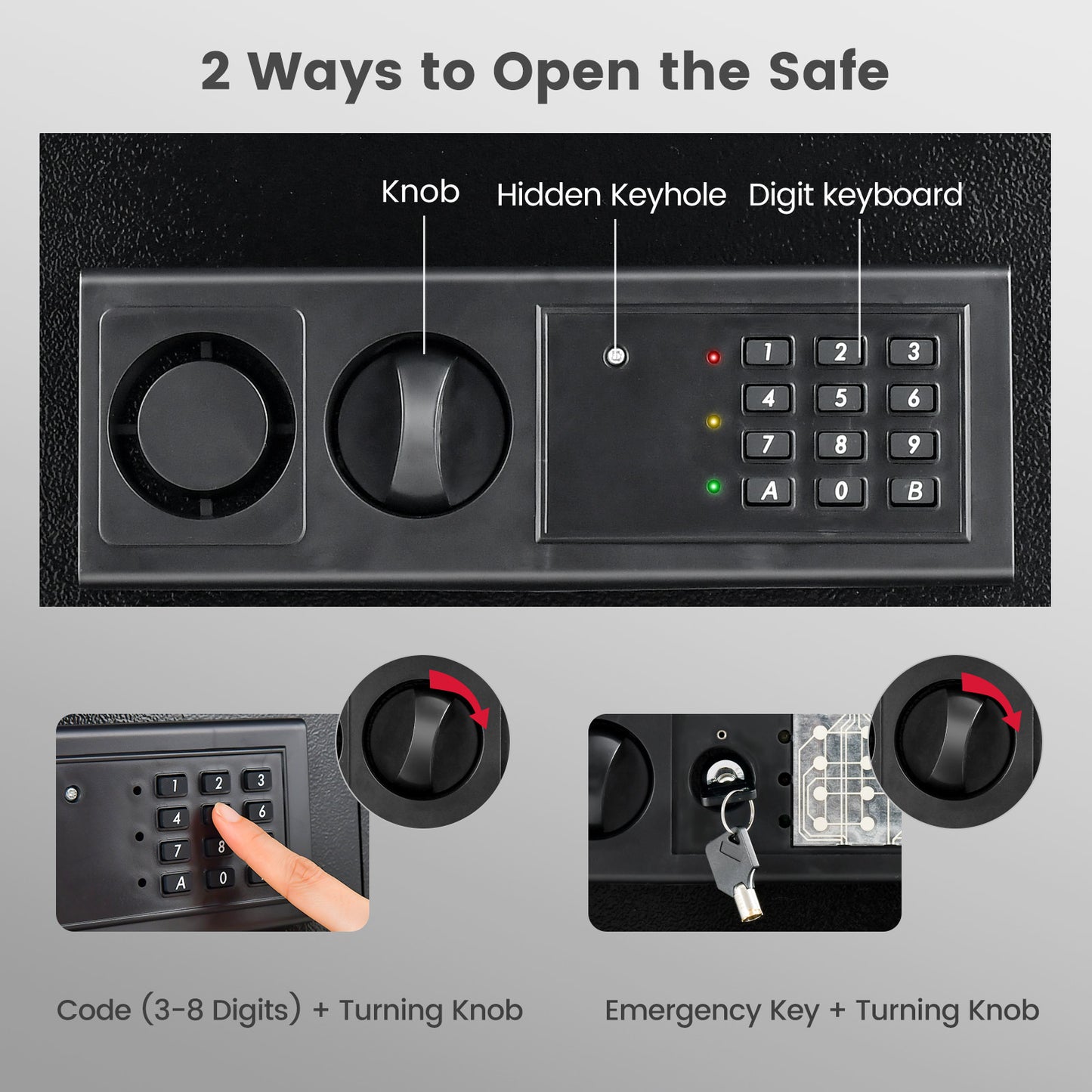 2 Ways to Open the Safe

Knob

Hidden Keyhole

Digit keyboard

1 2 3
4 5 6
7 8 9
A 0 B

1 2 3
4 6
7 8
A 0

Code (3-8 Digits) + Turning Knob

Emergency Key + Turning Knob