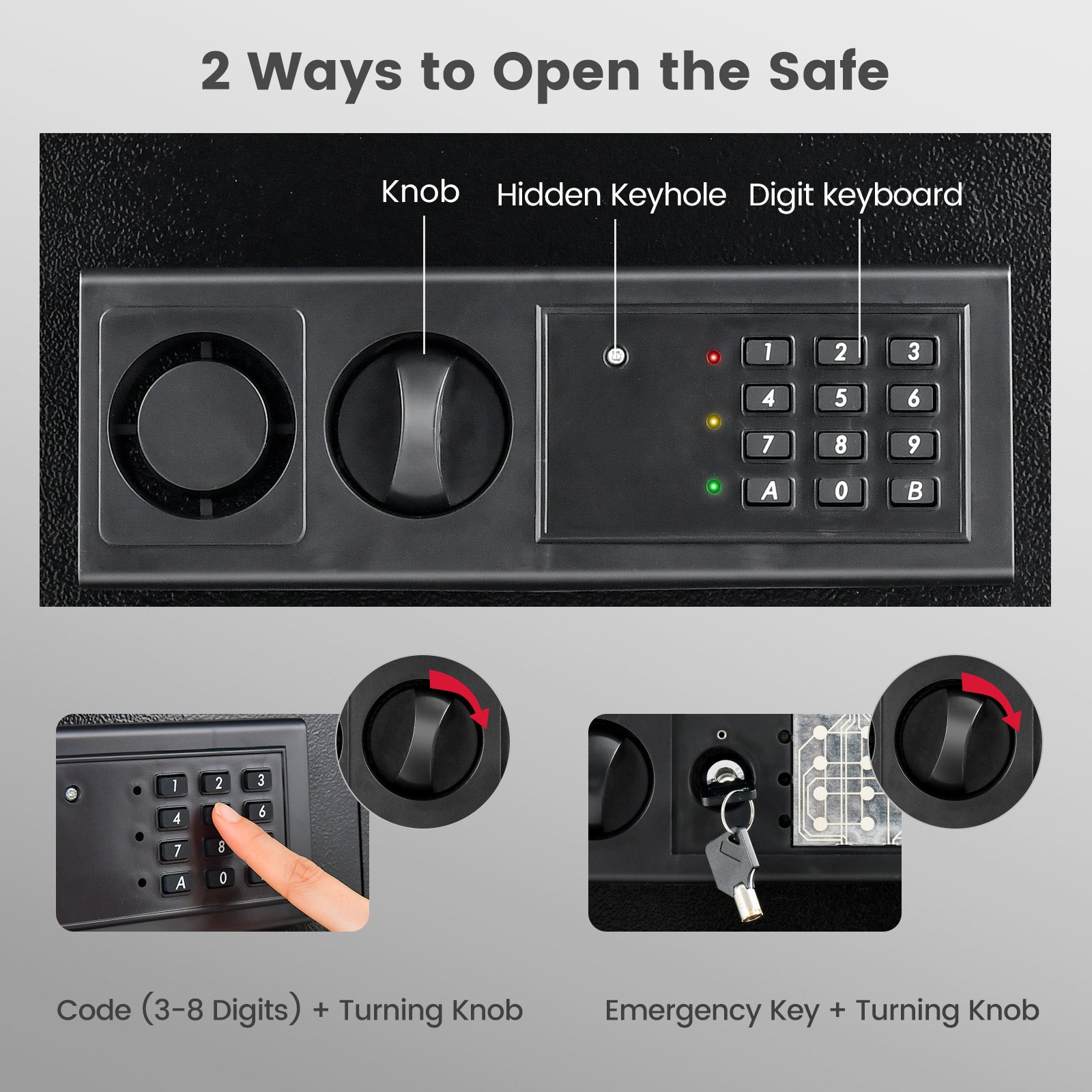 2 Ways to Open the Safe

Knob

Hidden Keyhole

Digit keyboard

1 2 3
4 5 6
7 8 9
A 0 B

1 2 3
4 6
7 8
A 0

Code (3-8 Digits) + Turning Knob

Emergency Key + Turning Knob