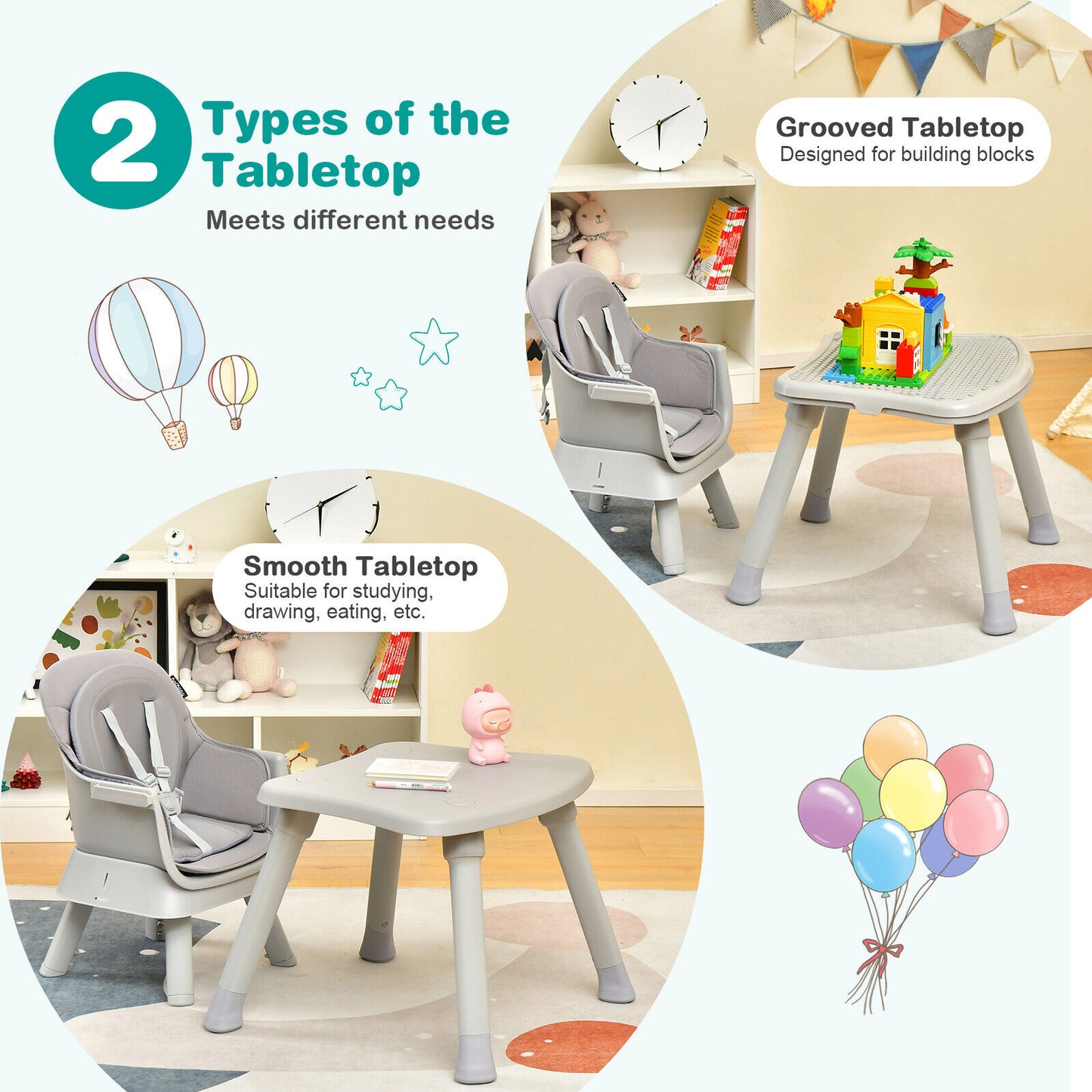 2 Types of the Tabletop
Meets different needs

Grooved Tabletop
Designed for building blocks

Smooth Tabletop
Suitable for studying, drawing, eating, etc.