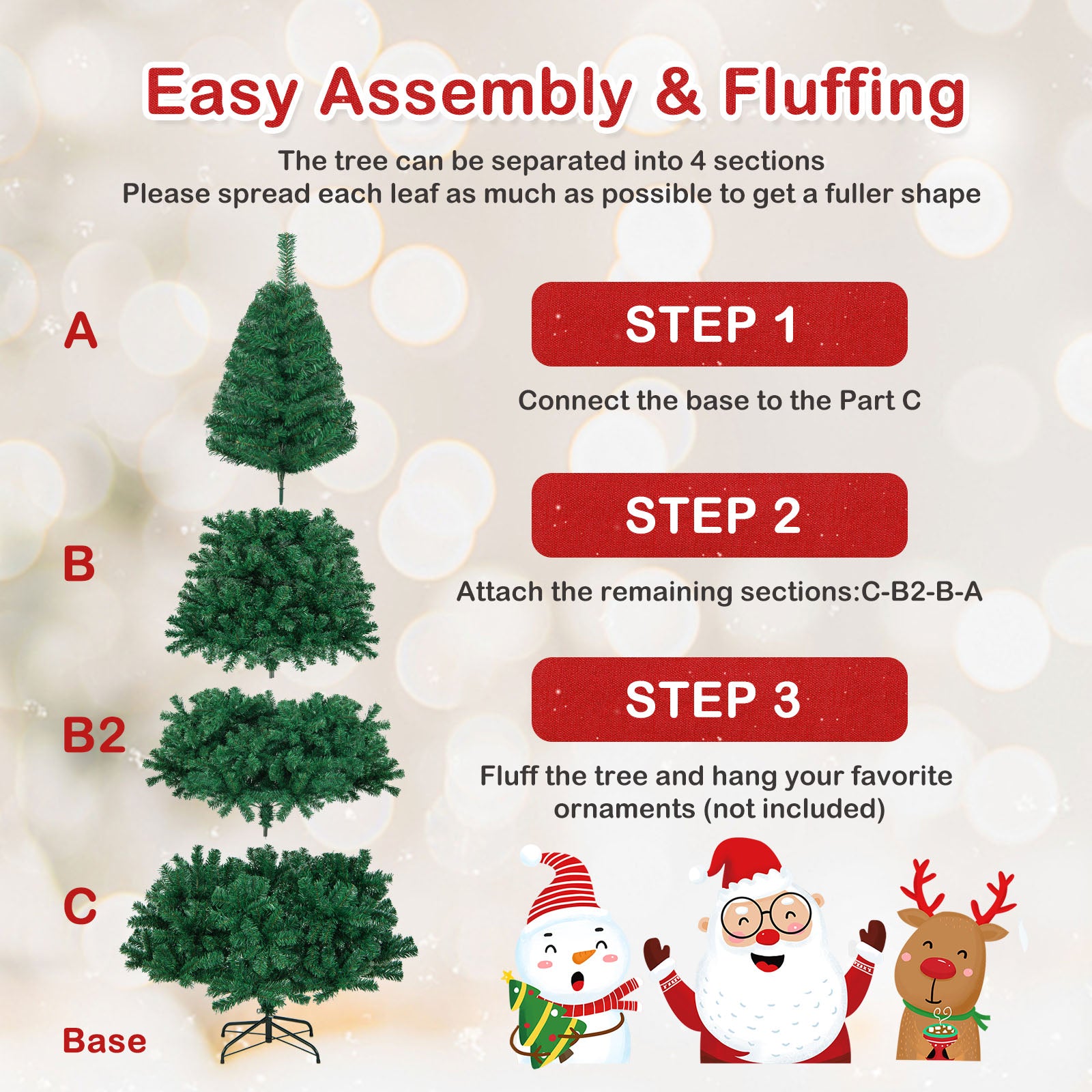 Easy Assembly & Fluffing

The tree can be separated into 4 sections
Please spread each leaf as much as possible to get a fuller shape

A

B

B2

C

Base

STEP 1

Connect the base to the Part C

STEP 2

Attach the remaining sections:C-B2-B-A

STEP 3

Fluff the tree and hang your favorite ornaments (not included)