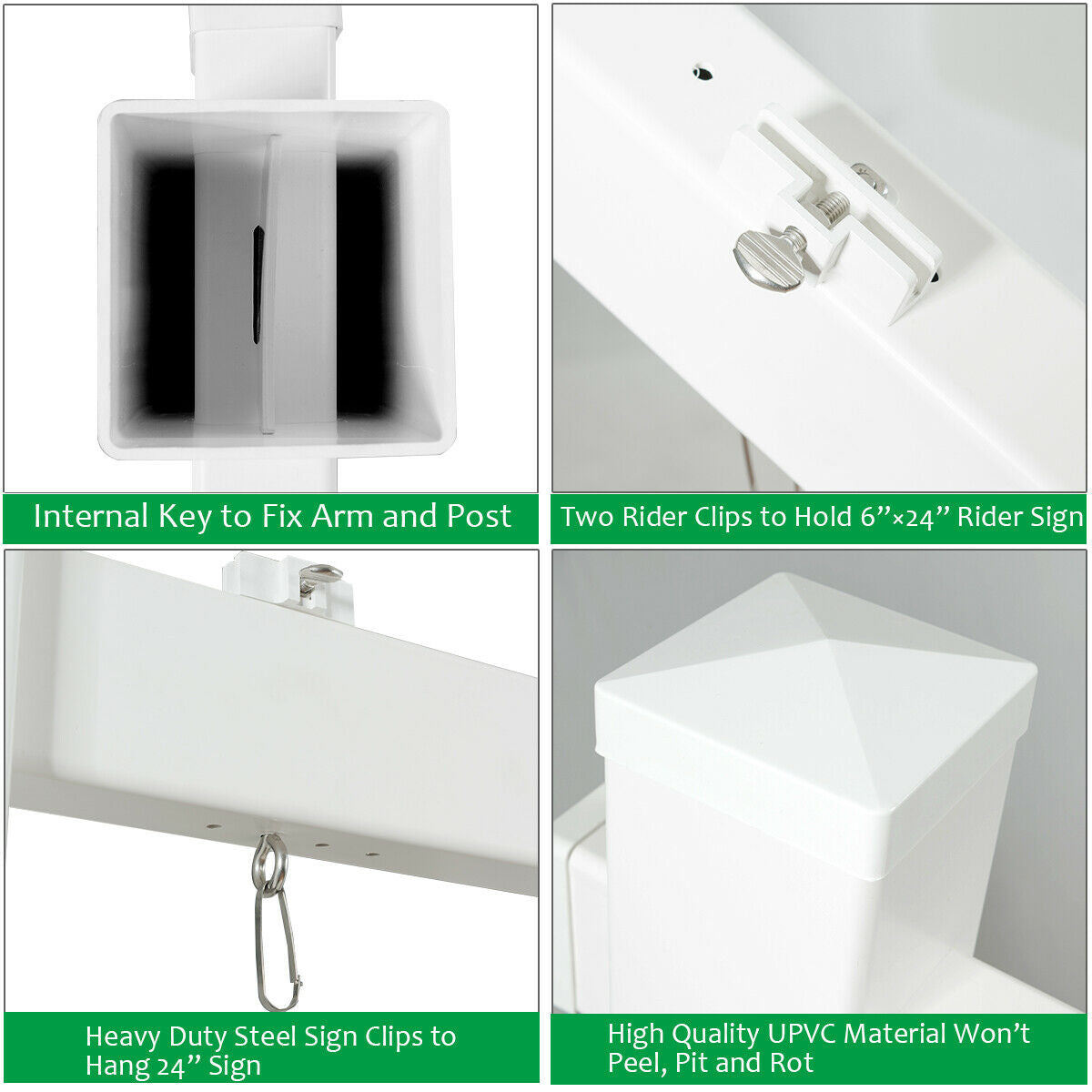 Internal Key to Fix Arm and Post

Two Rider Clips to Hold 6”×24” Rider Sign

Heavy Duty Steel Sign Clips to Hang 24” Sign

High Quality UPVC Material Won’t Peel, Pit and Rot